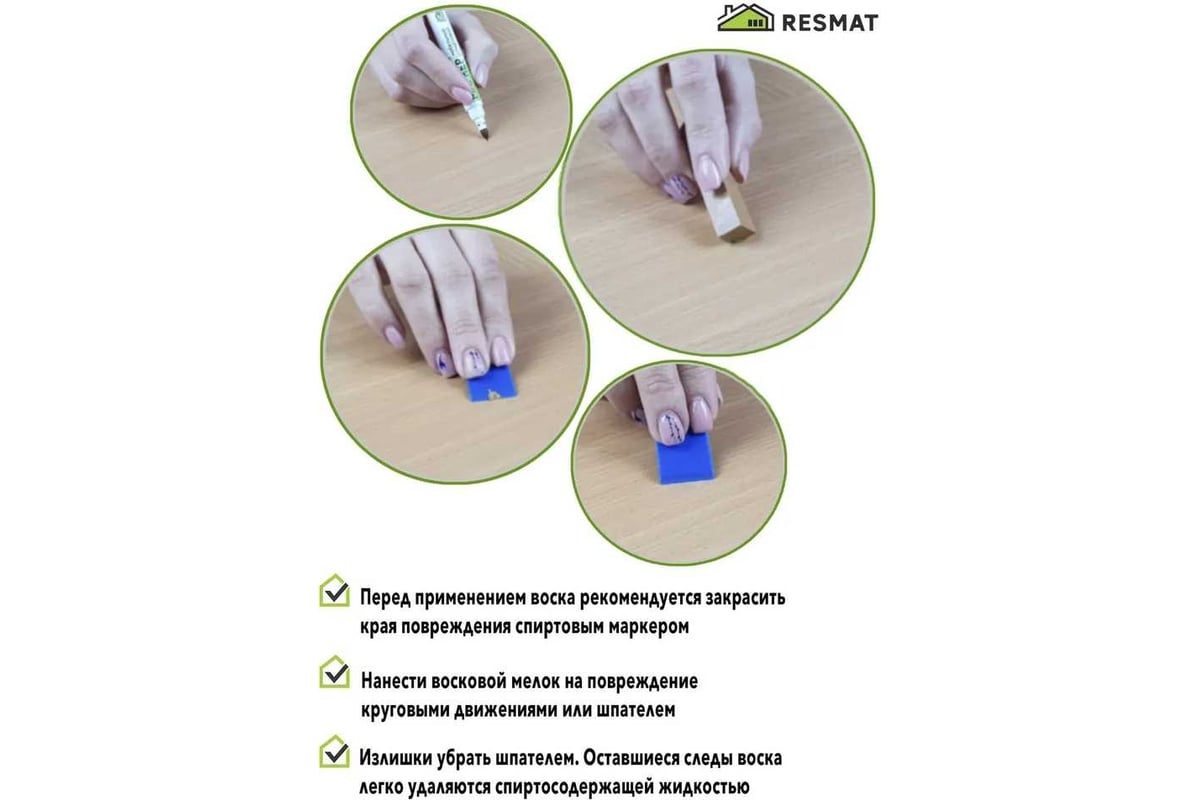 RESMAT

Перед применением воска рекомендуется закрасить края повреждения спиртовым маркером

Нанести восковой мелок на повреждение круговыми движениями или шпателем

Излишки убрать шпателем. Оставшиеся следы воска легко удаляются спиртосодержащей жидкостью