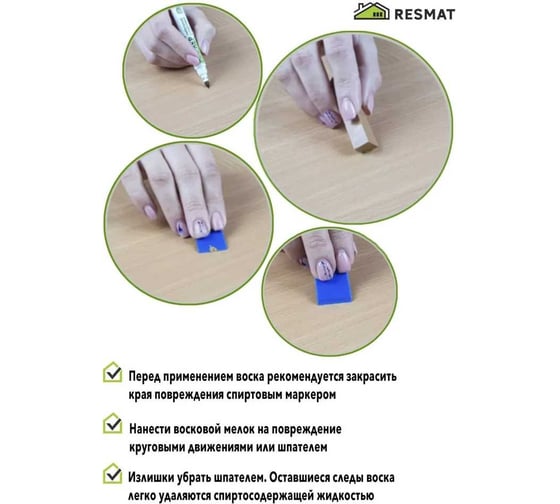 RESMAT

Перед применением воска рекомендуется закрасить края повреждения спиртовым маркером

Нанести восковой мелок на повреждение круговыми движениями или шпателем

Излишки убрать шпателем. Оставшиеся следы воска легко удаляются спиртосодержащей жидкостью