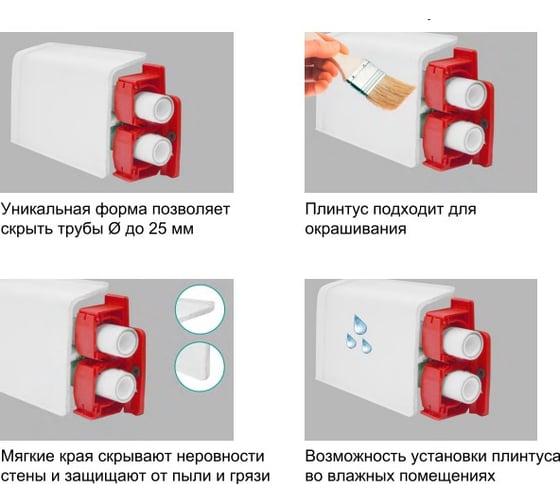 Уникальная форма позволяет скрыть трубы Ø до 25 мм

Плинтус подходит для окрашивания

Мягкие края скрывают неровности стены и защищают от пыли и грязи

Возможность установки плинтуса во влажных помещениях