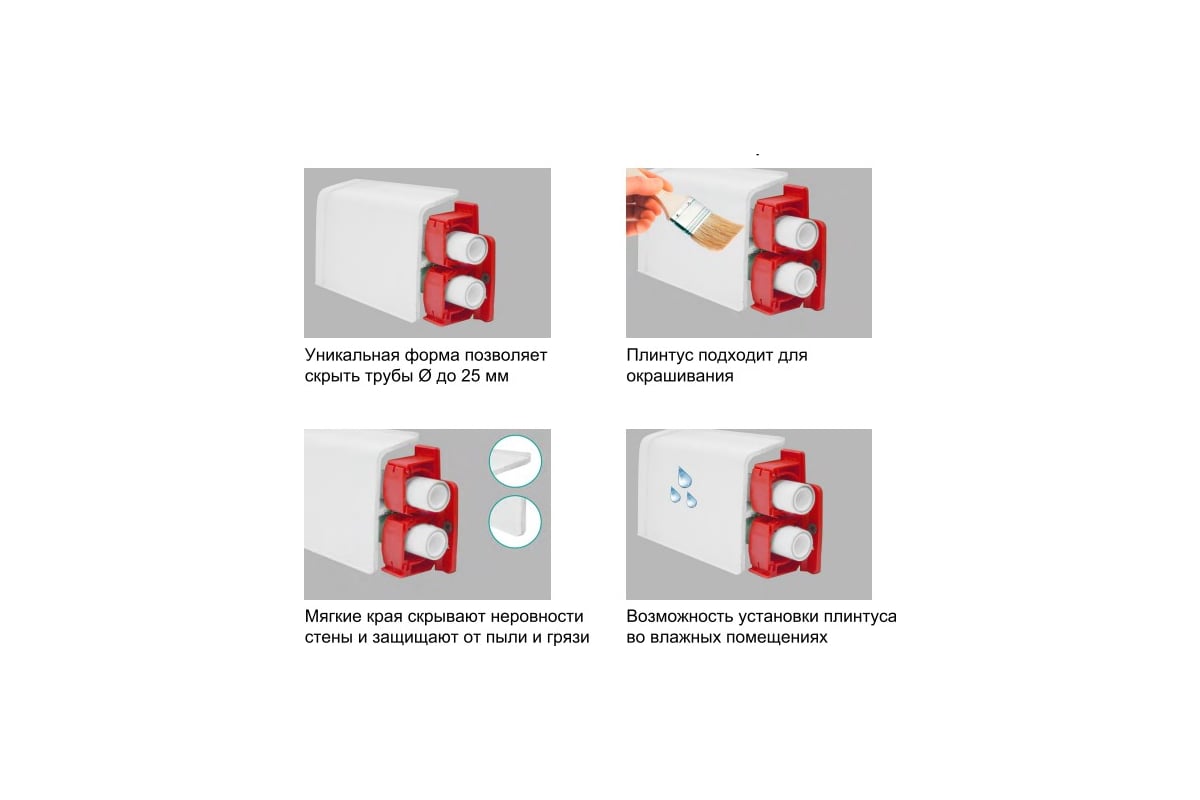 Уникальная форма позволяет скрыть трубы Ø до 25 мм

Плинтус подходит для окрашивания

Мягкие края скрывают неровности стены и защищают от пыли и грязи

Возможность установки плинтуса во влажных помещениях