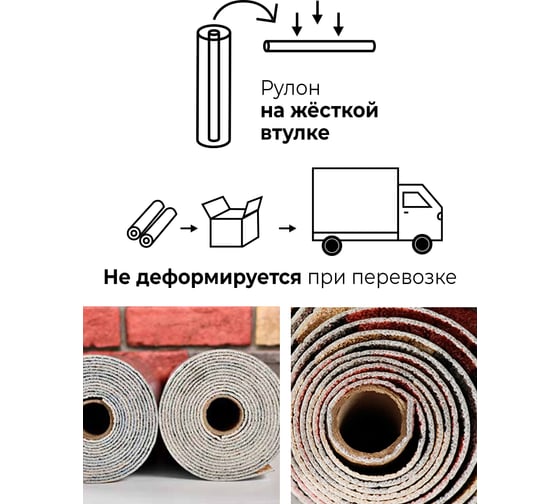 Рулон
на жёсткой
втулке

Не деформируется при перевозке