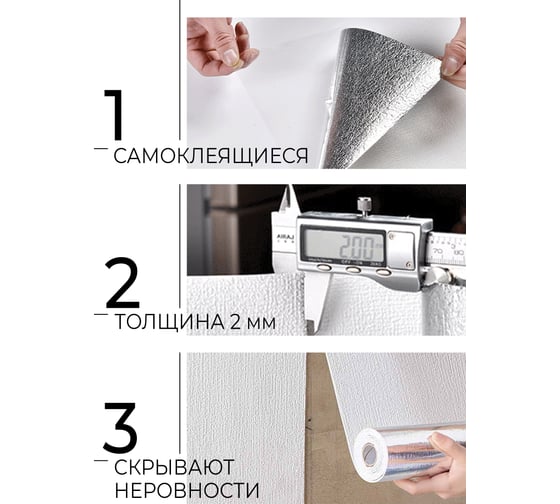 1
САМОКЛЕЯЩИЕСЯ

AIRAJ
2.00
70 80

2
ТОЛЩИНА 2 мм

3
СКРЫВАЮТ НЕРОВНОСТИ