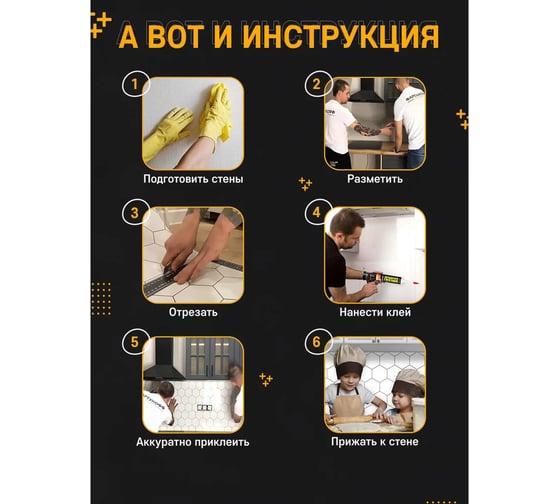 А ВОТ И ИНСТРУКЦИЯ

1
Подготовить стены

2
Разметить

3
Отрезать

4
Нанести клей

5
Аккуратно приклеить

6
Прижать к стене