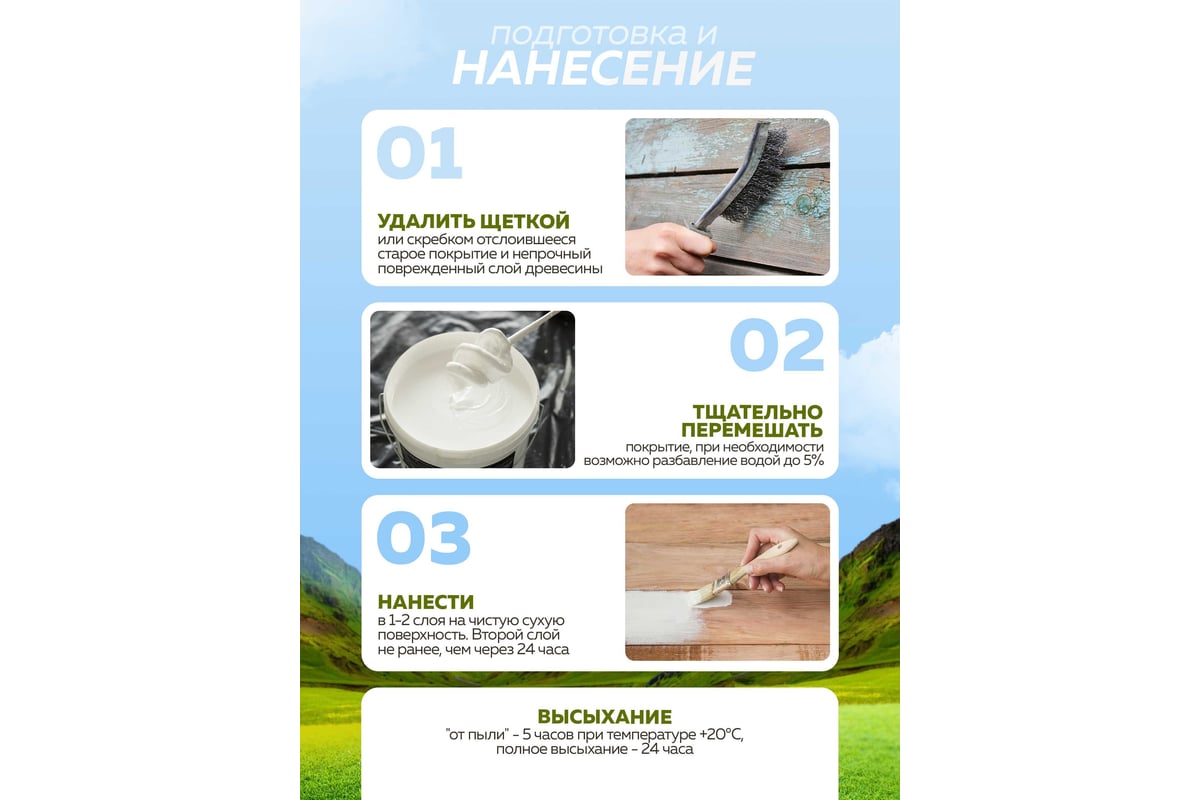 подготовка и
НАНЕСЕНИЕ

01

УДАЛИТЬ ЩЕТКОЙ
или скребком отслоившееся старое покрытие и непрочный поврежденный слой древесины

02

ТЩАТЕЛЬНО ПЕРЕМЕШАТЬ
покрытие, при необходимости возможно разбавление водой до 5%

03

НАНЕСТИ
в 1-2 слоя на чистую сухую поверхность. Второй слой не ранее, чем через 24 часа

ВЫСЫХАНИЕ
"от пыли" - 5 часов при температуре +20°С, полное высыхание - 24 часа