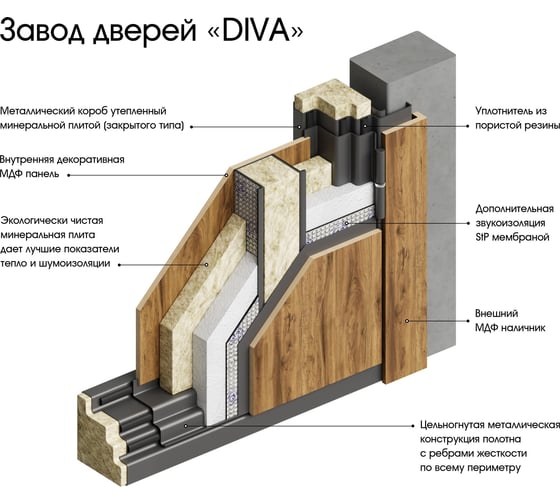 Завод дверей «DIVA»

Металлический короб утепленный минеральной плитой (закрытого типа)

Внутренняя декоративная МДФ панель

Экологически чистая минеральная плита дает лучшие показатели тепло и шумоизоляции

Уплотнитель из пористой резины

Дополнительная звукоизоляция StP мембраной

Внешний МДФ наличник

Цельногнутая металлическая конструкция полотна с ребрами жесткости по всему периметру