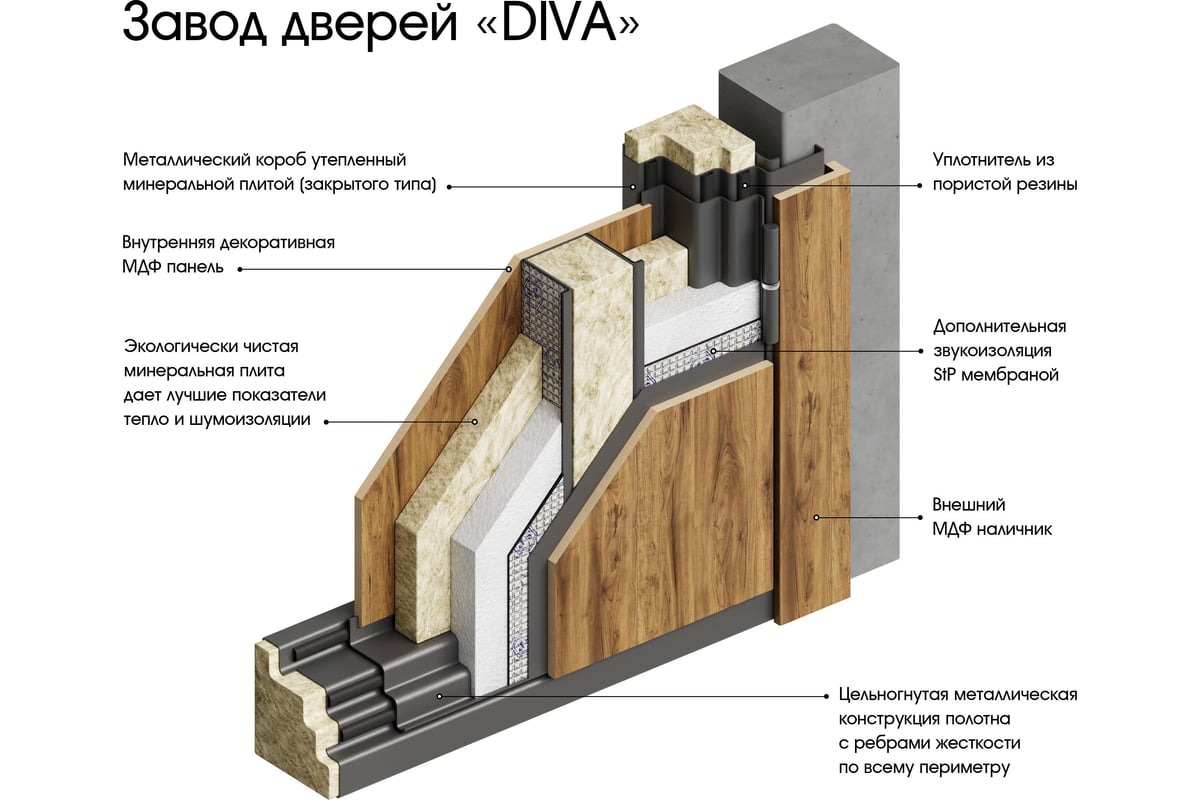 Завод дверей «DIVA»

Металлический короб утепленный минеральной плитой (закрытого типа)

Внутренняя декоративная МДФ панель

Экологически чистая минеральная плита дает лучшие показатели тепло и шумоизоляции

Уплотнитель из пористой резины

Дополнительная звукоизоляция StP мембраной

Внешний МДФ наличник

Цельногнутая металлическая конструкция полотна с ребрами жесткости по всему периметру