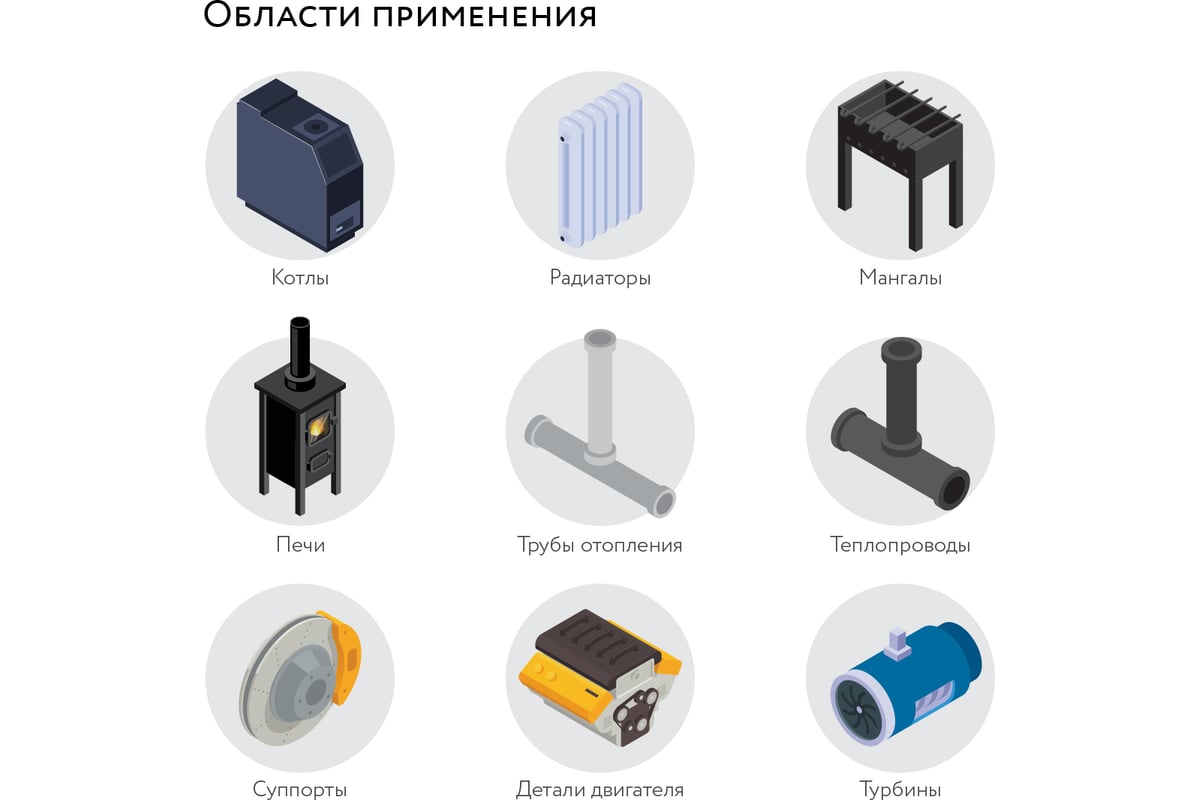 Области применения

Котлы

Радиаторы

Мангалы

Печи

Трубы отопления

Теплопроводы

Суппорты

Детали двигателя

Турбины