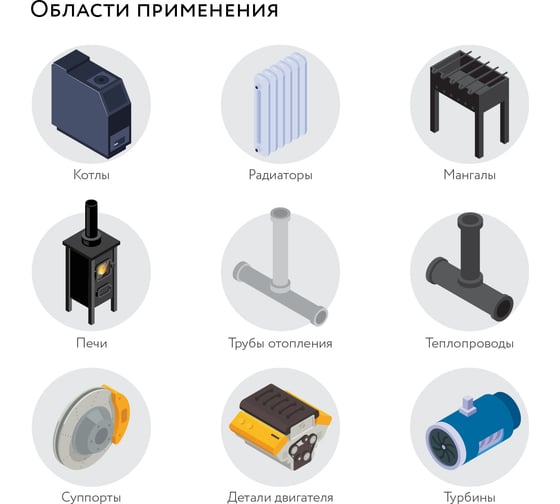 Области применения

Котлы

Радиаторы

Мангалы

Печи

Трубы отопления

Теплопроводы

Суппорты

Детали двигателя

Турбины