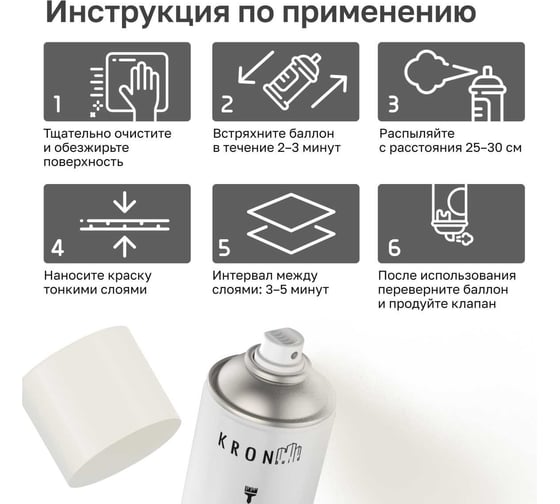 Инструкция по применению

1

Тщательно очистите и обезжирьте поверхность

2

Встряхните баллон в течение 2–3 минут

3

Распыляйте с расстояния 25–30 см

4

Наносите краску тонкими слоями

5

Интервал между слоями: 3–5 минут

6

После использования переверните баллон и продуйте клапан

KRON