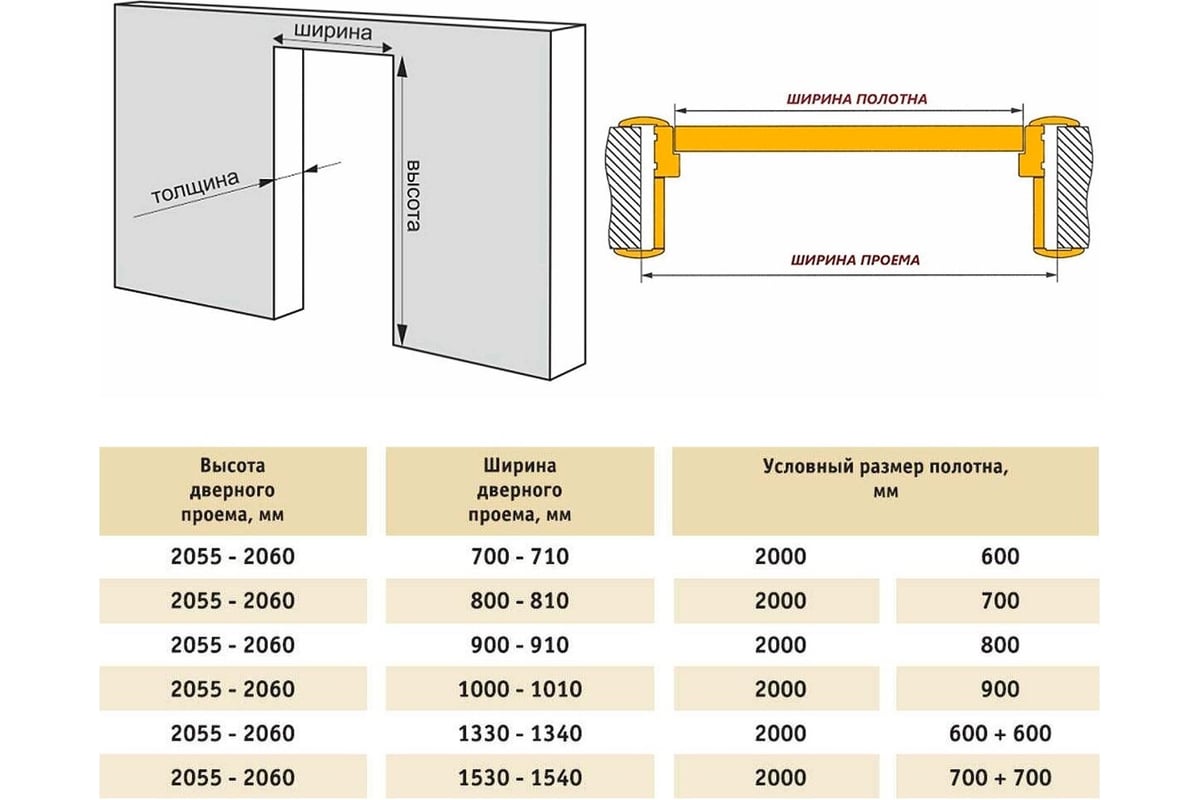 ширина

толщина

высота

ШИРИНА ПОЛОТНА

ШИРИНА ПРОЕМА

| Высота дверного проема, мм | Ширина дверного проема, мм | Условный размер полотна, мм | |
|---|---|---|---|
| 2055 - 2060 | 700 - 710 | 2000 | 600 |
| 2055 - 2060 | 800 - 810 | 2000 | 700 |
| 2055 - 2060 | 900 - 910 | 2000 | 800 |
| 2055 - 2060 | 1000 - 1010 | 2000 | 900 |
| 2055 - 2060 | 1330 - 1340 | 2000 | 600 + 600 |
| 2055 - 2060 | 1530 - 1540 | 2000 | 700 + 700 |