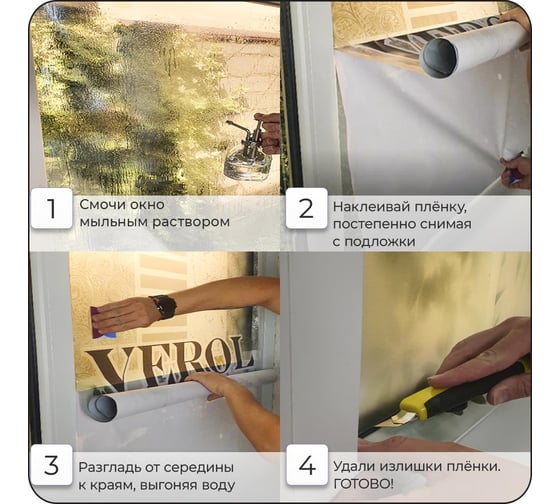 1 Смочи окно мыльным раствором

2 Наклеивай плёнку, постепенно снимая с подложки

VEROL

3 Разгладь от середины к краям, выгоняя воду

4 Удали излишки плёнки. ГОТОВО!