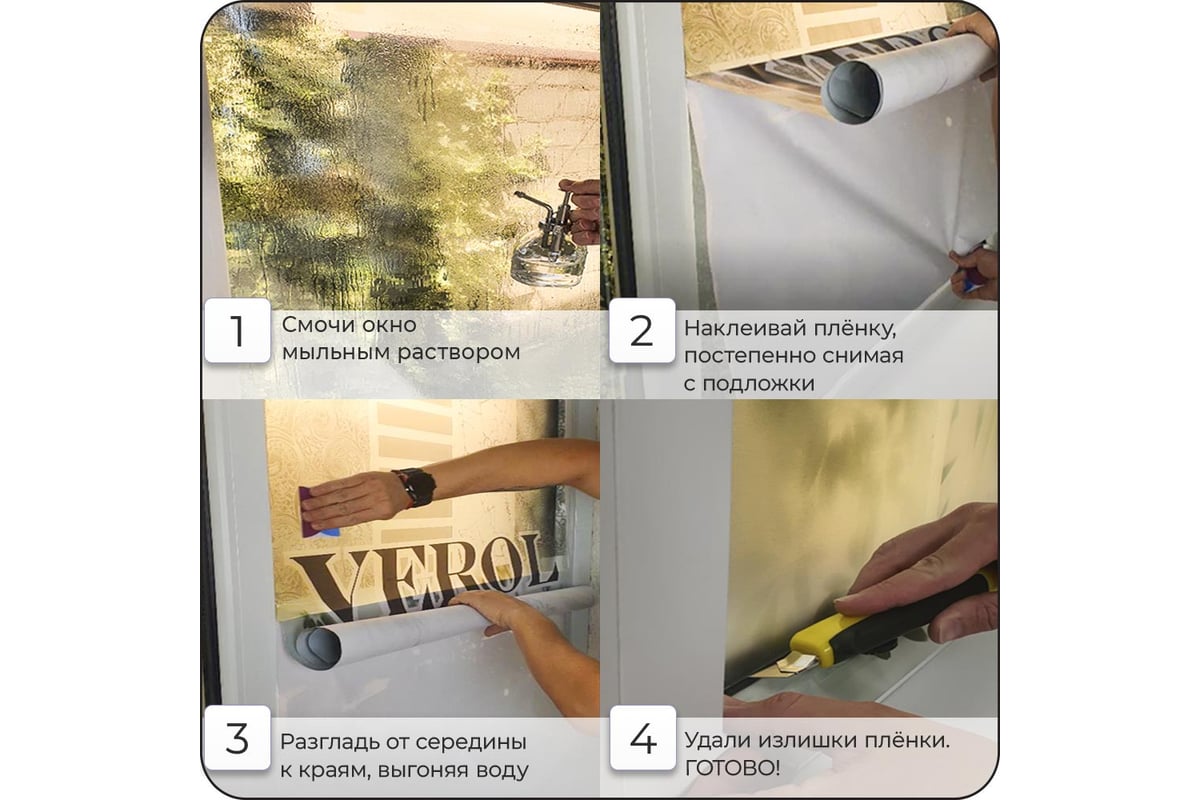 1 Смочи окно мыльным раствором

2 Наклеивай плёнку, постепенно снимая с подложки

VEROL

3 Разгладь от середины к краям, выгоняя воду

4 Удали излишки плёнки. ГОТОВО!