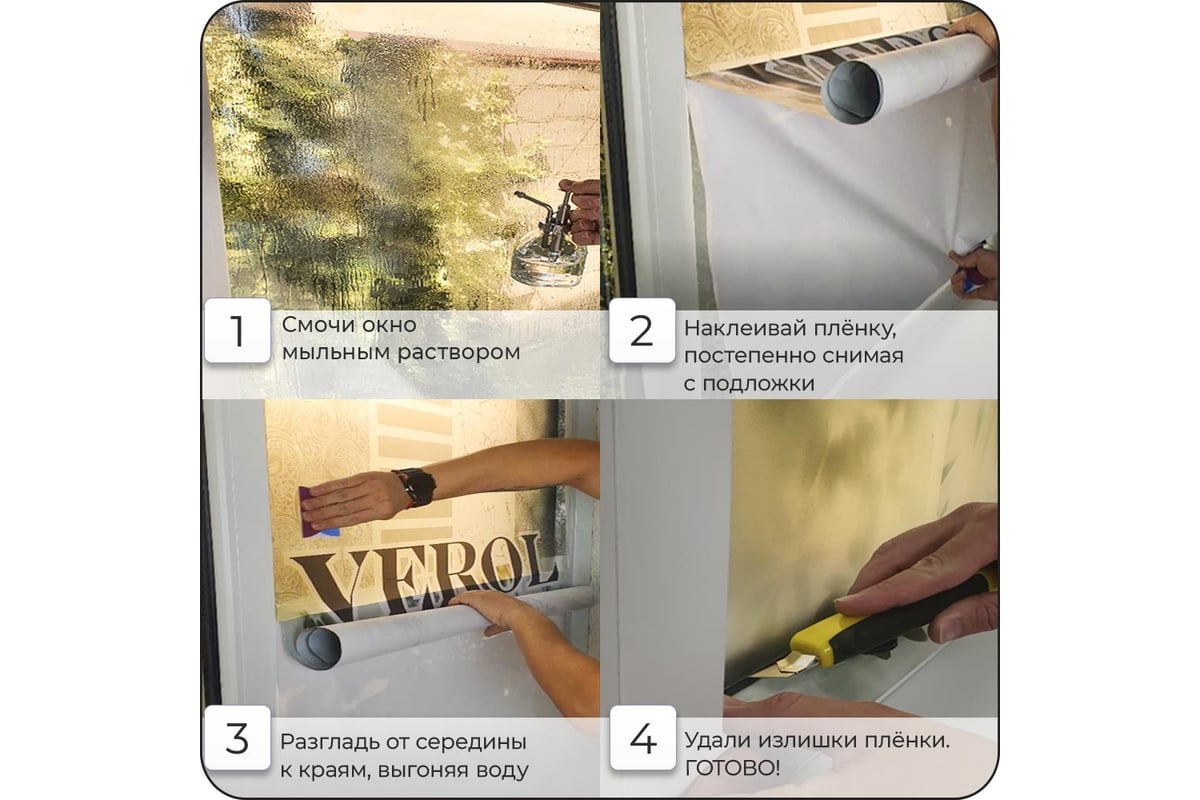 1
Смочи окно мыльным раствором

2
Наклеивай плёнку, постепенно снимая с подложки

VEROL

3
Разгладь от середины к краям, выгоняя воду

4
Удали излишки плёнки. ГОТОВО!