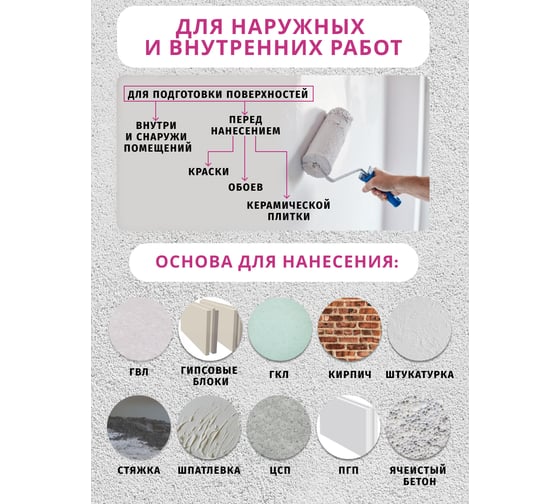 ДЛЯ НАРУЖНЫХ И ВНУТРЕННИХ РАБОТ

ДЛЯ ПОДГОТОВКИ ПОВЕРХНОСТЕЙ

ВНУТРИ И СНАРУЖИ ПОМЕЩЕНИЙ

ПЕРЕД НАНЕСЕНИЕМ

КРАСКИ

ОБОЕВ

КЕРАМИЧЕСКОЙ ПЛИТКИ

ОСНОВА ДЛЯ НАНЕСЕНИЯ:

ГВЛ

ГИПСОВЫЕ БЛОКИ

ГКЛ

КИРПИЧ

ШТУКАТУРКА

СТЯЖКА

ШПАТЛЕВКА

ЦСП

ПГП

ЯЧЕИСТЫЙ БЕТОН