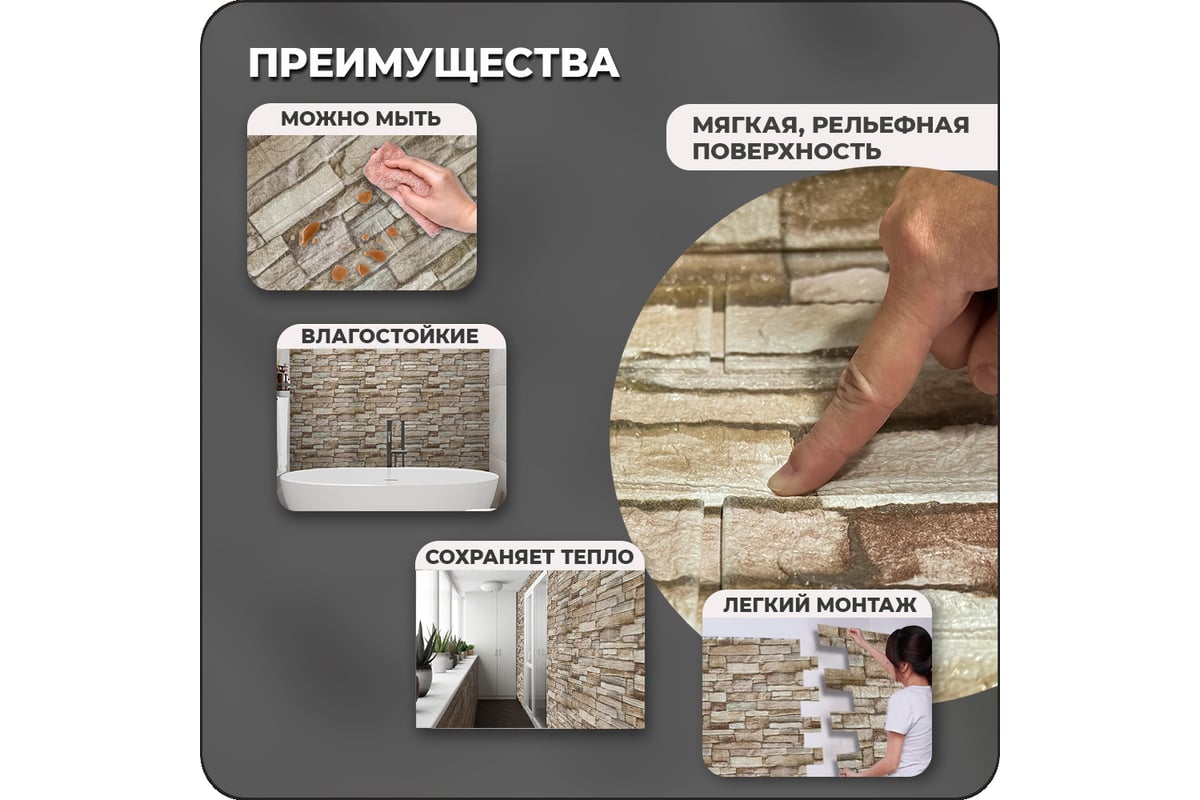 ПРЕИМУЩЕСТВА

МОЖНО МЫТЬ

МЯГКАЯ, РЕЛЬЕФНАЯ ПОВЕРХНОСТЬ

ВЛАГОСТОЙКИЕ

СОХРАНЯЕТ ТЕПЛО

ЛЕГКИЙ МОНТАЖ