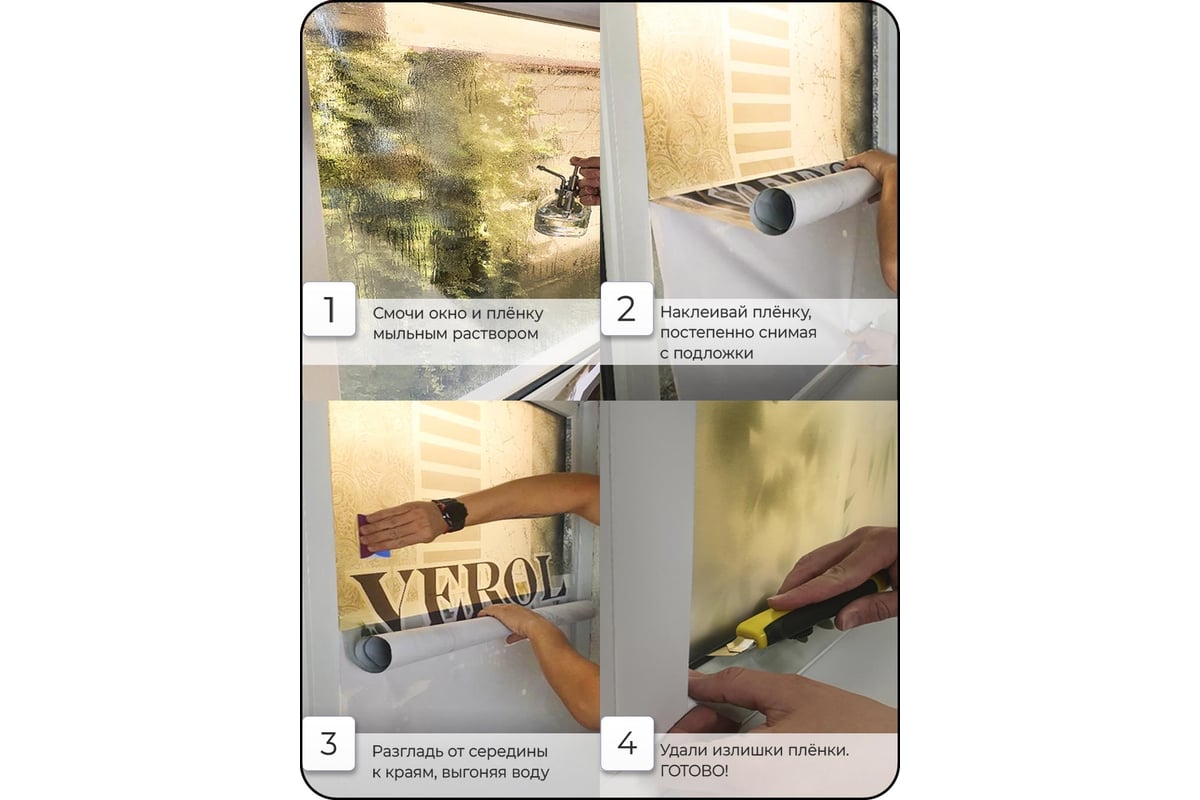 1
Смочи окно и плёнку мыльным раствором

2
Наклеивай плёнку, постепенно снимая с подложки

VEROL

3
Разгладь от середины к краям, выгоняя воду

4
Удали излишки плёнки. ГОТОВО!