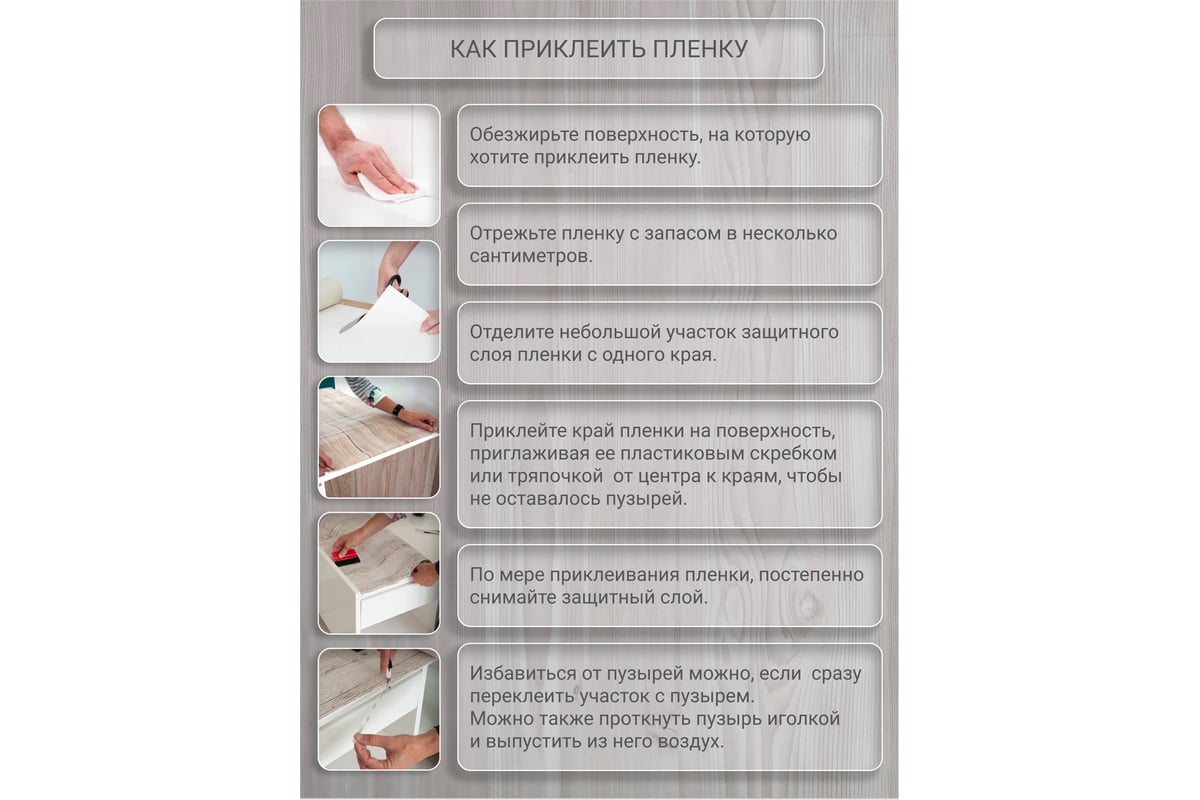 КАК ПРИКЛЕИТЬ ПЛЕНКУ

Обезжирьте поверхность, на которую хотите приклеить пленку.

Отрежьте пленку с запасом в несколько сантиметров.

Отделите небольшой участок защитного слоя пленки с одного края.

Приклейте край пленки на поверхность, приглаживая ее пластиковым скребком или тряпочкой от центра к краям, чтобы не оставалось пузырей.

По мере приклеивания пленки, постепенно снимайте защитный слой.

Избавиться от пузырей можно, если сразу переклеить участок с пузырем.
Можно также проткнуть пузырь иголкой и выпустить из него воздух.