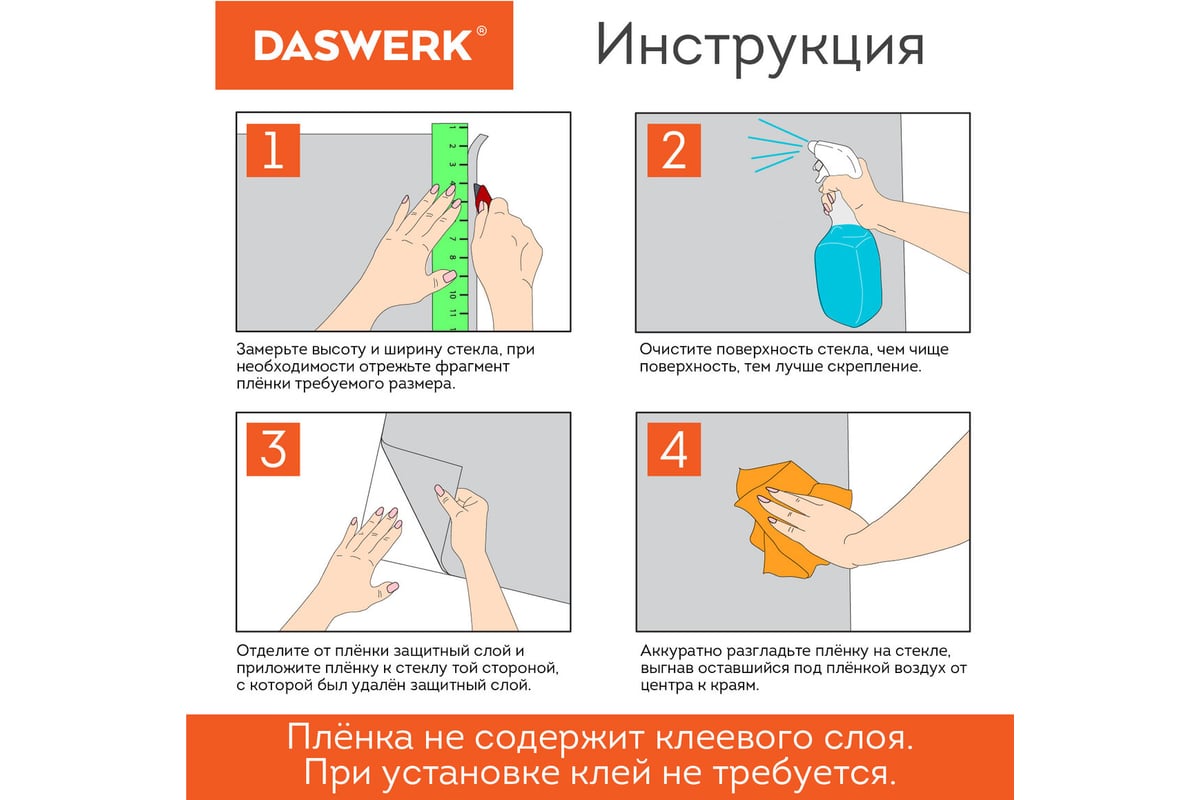 DASWERK®

Инструкция

1

1 2 3 4 5 6 7 8 9 10 11

Замерьте высоту и ширину стекла, при необходимости отрежьте фрагмент плёнки требуемого размера.

2

Очистите поверхность стекла, чем чище поверхность, тем лучше скрепление.

3

Отделите от плёнки защитный слой и приложите плёнку к стеклу той стороной, с которой был удалён защитный слой.

4

Аккуратно разгладьте плёнку на стекле, выгнав оставшийся под плёнкой воздух от центра к краям.

Плёнка не содержит клеевого слоя.
При установке клей не требуется.