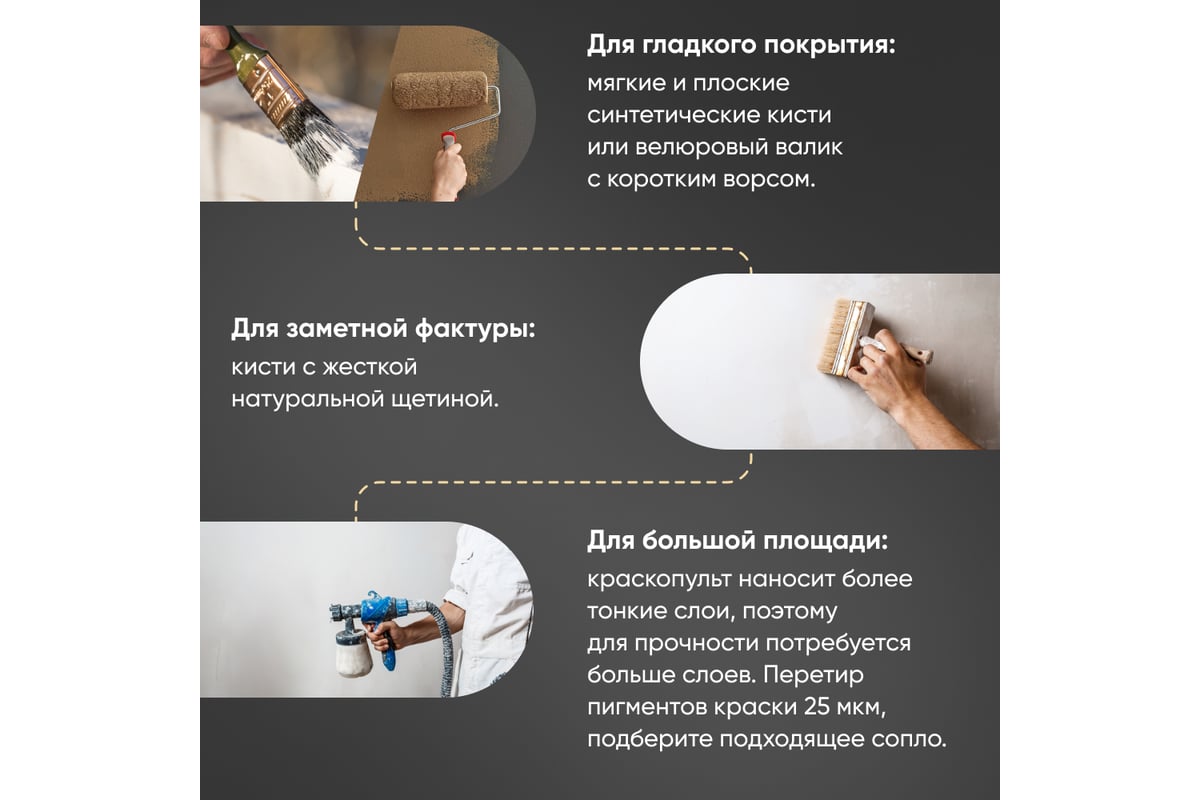 Для гладкого покрытия:
мягкие и плоские синтетические кисти или велюровый валик с коротким ворсом.

Для заметной фактуры:
кисти с жесткой натуральной щетиной.

Для большой площади:
краскопульт наносит более тонкие слои, поэтому для прочности потребуется больше слоев. Перетир пигментов краски 25 мкм, подберите подходящее сопло.