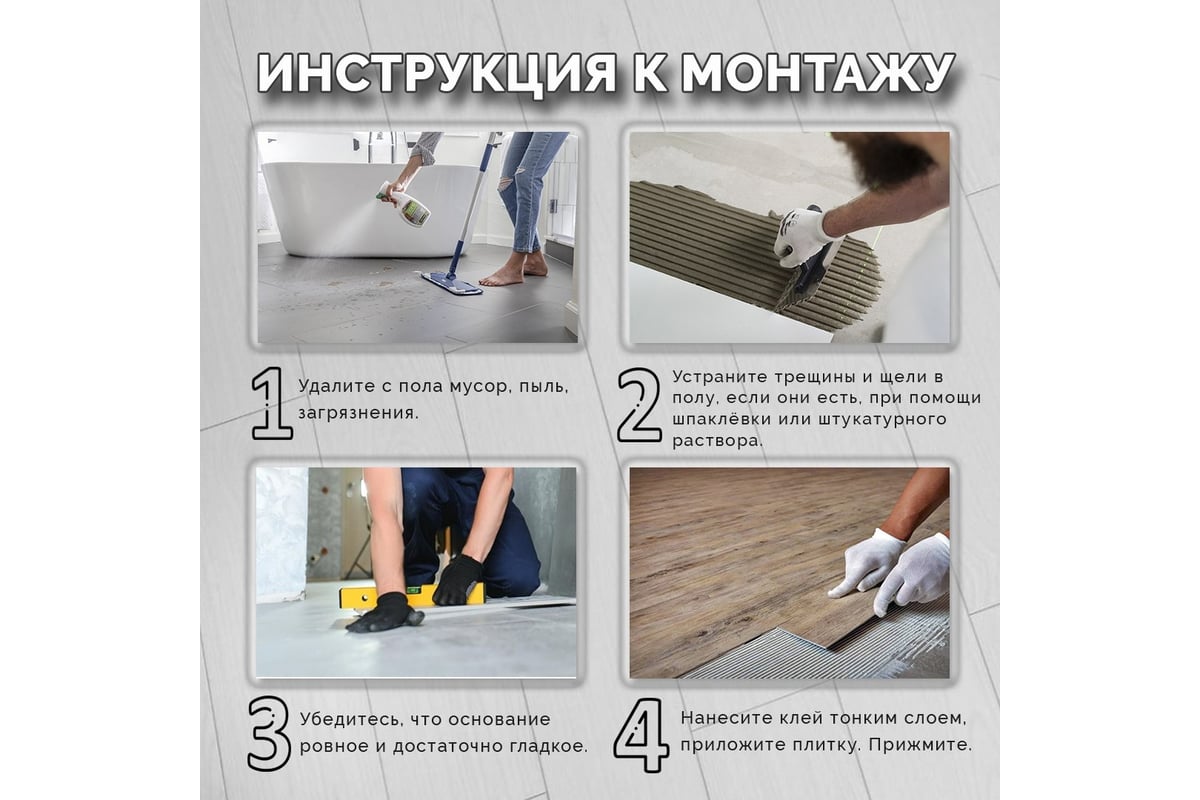 ИНСТРУКЦИЯ К МОНТАЖУ

1 Удалите с пола мусор, пыль, загрязнения.

2 Устраните трещины и щели в полу, если они есть, при помощи шпаклёвки или штукатурного раствора.

3 Убедитесь, что основание ровное и достаточно гладкое.

4 Нанесите клей тонким слоем, приложите плитку. Прижмите.