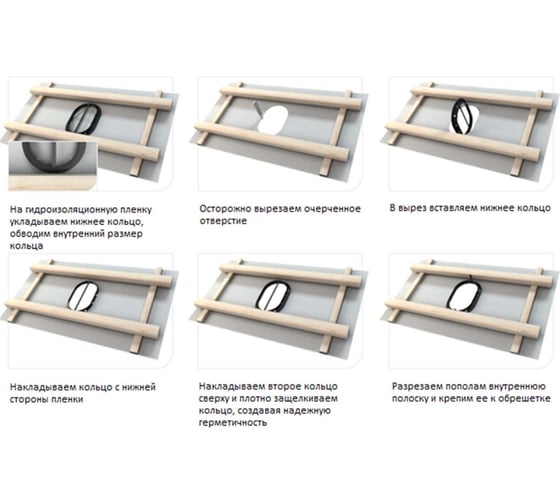 На гидроизоляционную пленку укладываем нижнее кольцо, обводим внутренний размер кольца

Осторожно вырезаем очерченное отверстие

В вырез вставляем нижнее кольцо

Накладываем кольцо с нижней стороны пленки

Накладываем второе кольцо сверху и плотно защелкиваем кольцо, создавая надежную герметичность

Разрезаем пополам внутреннюю полоску и крепим ее к обрешетке