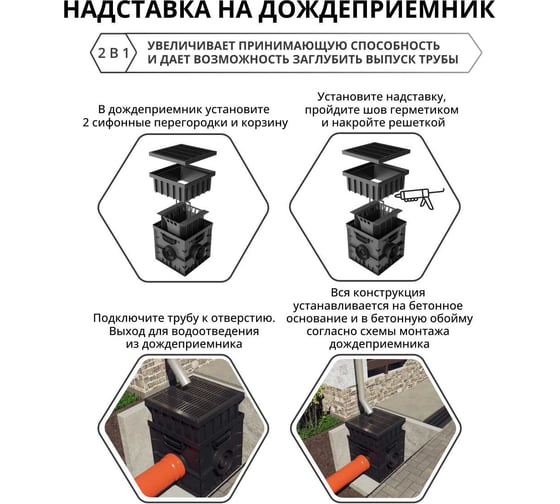 НАДСТАВКА НА ДОЖДЕПРИЕМНИК

2 В 1

УВЕЛИЧИВАЕТ ПРИНИМАЮЩУЮ СПОСОБНОСТЬ И ДАЕТ ВОЗМОЖНОСТЬ ЗАГЛУБИТЬ ВЫПУСК ТРУБЫ

В дождеприемник установите 2 сифонные перегородки и корзину

Установите надставку, пройдите шов герметиком и накройте решеткой

Подключите трубу к отверстию. Выход для водоотведения из дождеприемника

Вся конструкция устанавливается на бетонное основание и в бетонную обойму согласно схемы монтажа дождеприемника