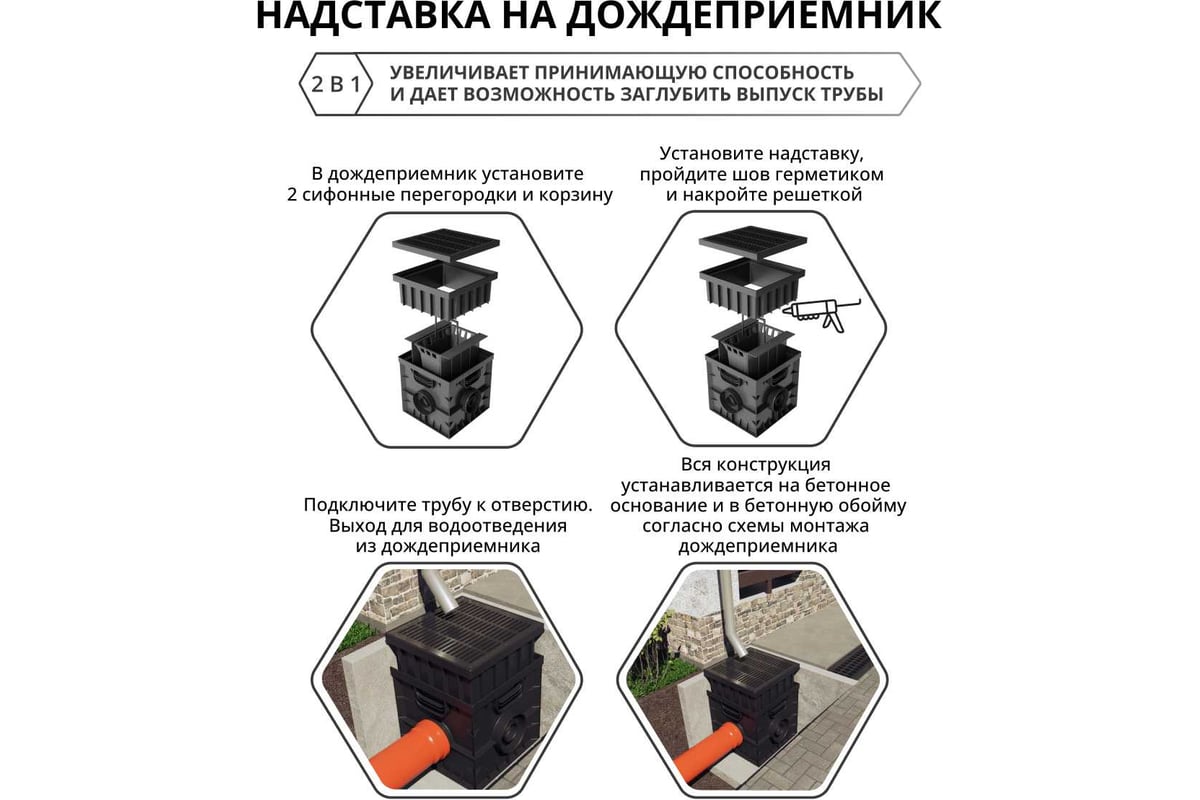 НАДСТАВКА НА ДОЖДЕПРИЕМНИК

2 В 1

УВЕЛИЧИВАЕТ ПРИНИМАЮЩУЮ СПОСОБНОСТЬ И ДАЕТ ВОЗМОЖНОСТЬ ЗАГЛУБИТЬ ВЫПУСК ТРУБЫ

В дождеприемник установите 2 сифонные перегородки и корзину

Установите надставку, пройдите шов герметиком и накройте решеткой

Подключите трубу к отверстию. Выход для водоотведения из дождеприемника

Вся конструкция устанавливается на бетонное основание и в бетонную обойму согласно схемы монтажа дождеприемника