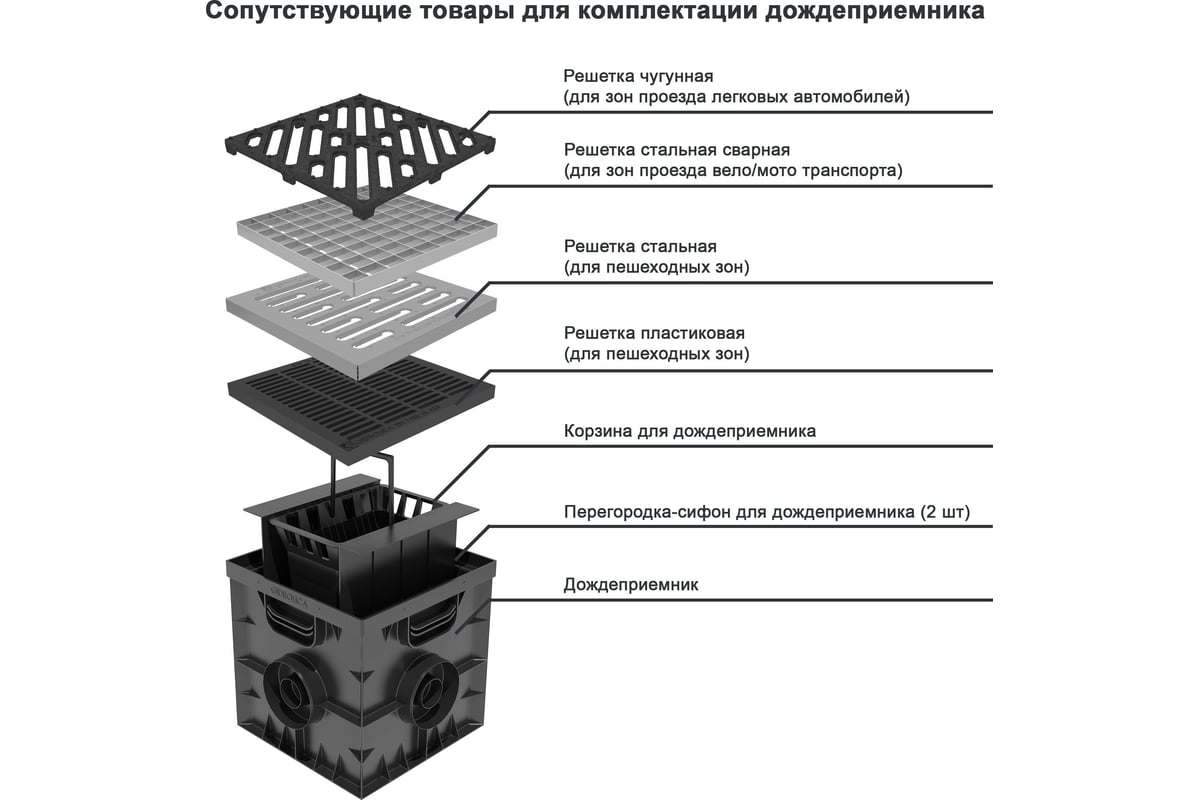 Сопутствующие товары для комплектации дождеприемника

Решетка чугунная
(для зон проезда легковых автомобилей)

Решетка стальная сварная
(для зон проезда вело/мото транспорта)

Решетка стальная
(для пешеходных зон)

Решетка пластиковая
(для пешеходных зон)

Корзина для дождеприемника

Перегородка-сифон для дождеприемника (2 шт)

Дождеприемник

GIDROLICA