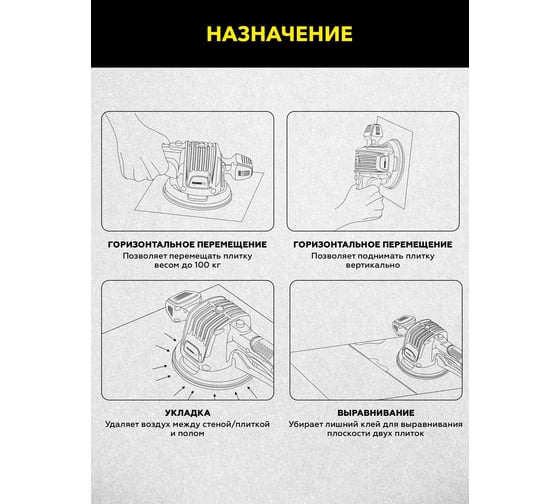 НАЗНАЧЕНИЕ

ГОРИЗОНТАЛЬНОЕ ПЕРЕМЕЩЕНИЕ
Позволяет перемещать плитку весом до 100 кг

ГОРИЗОНТАЛЬНОЕ ПЕРЕМЕЩЕНИЕ
Позволяет поднимать плитку вертикально

УКЛАДКА
Удаляет воздух между стеной/плиткой и полом

ВЫРАВНИВАНИЕ
Убирает лишний клей для выравнивания плоскости двух плиток