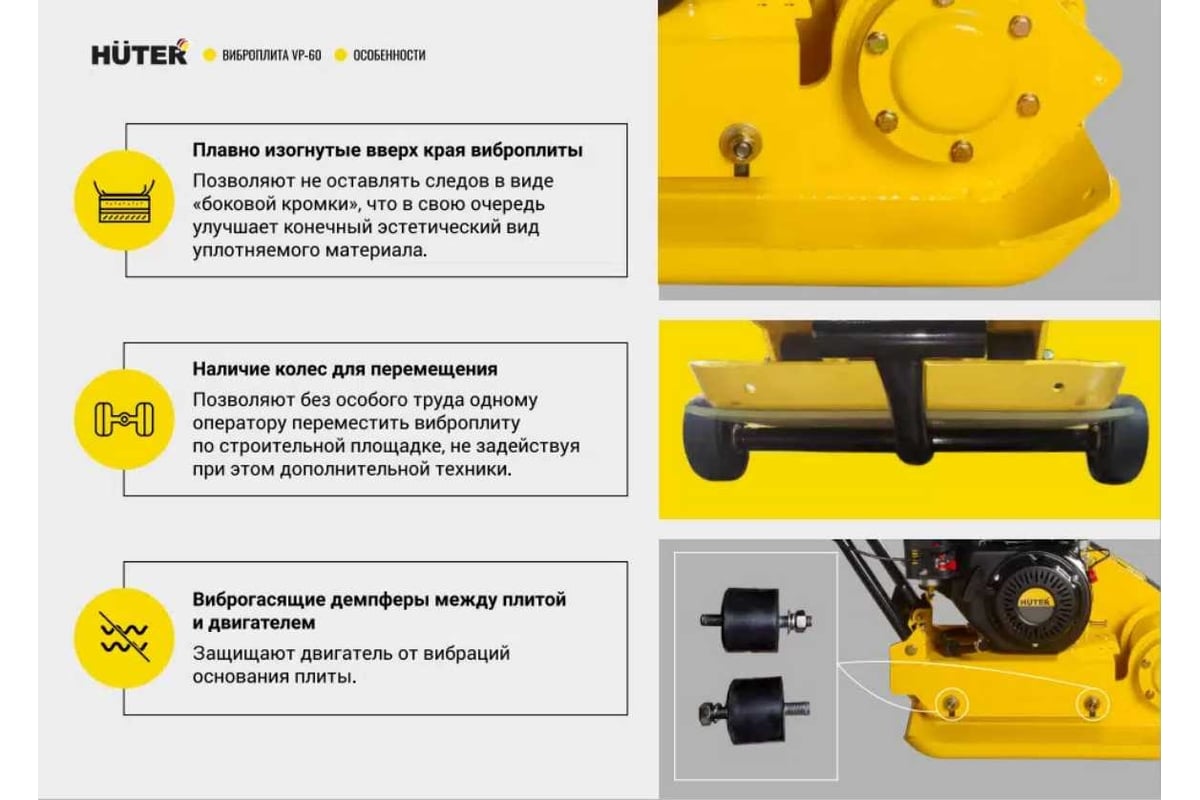 HÜTER ВИБРОПЛИТА VP-60 ОСОБЕННОСТИ

Плавно изогнутые вверх края виброплиты

Позволяют не оставлять следов в виде «боковой кромки», что в свою очередь улучшает конечный эстетический вид уплотняемого материала.

Наличие колес для перемещения

Позволяют без особого труда одному оператору переместить виброплиту по строительной площадке, не задействуя при этом дополнительной техники.

Виброгасящие демпферы между плитой и двигателем

Защищают двигатель от вибраций основания плиты.

HÜTER