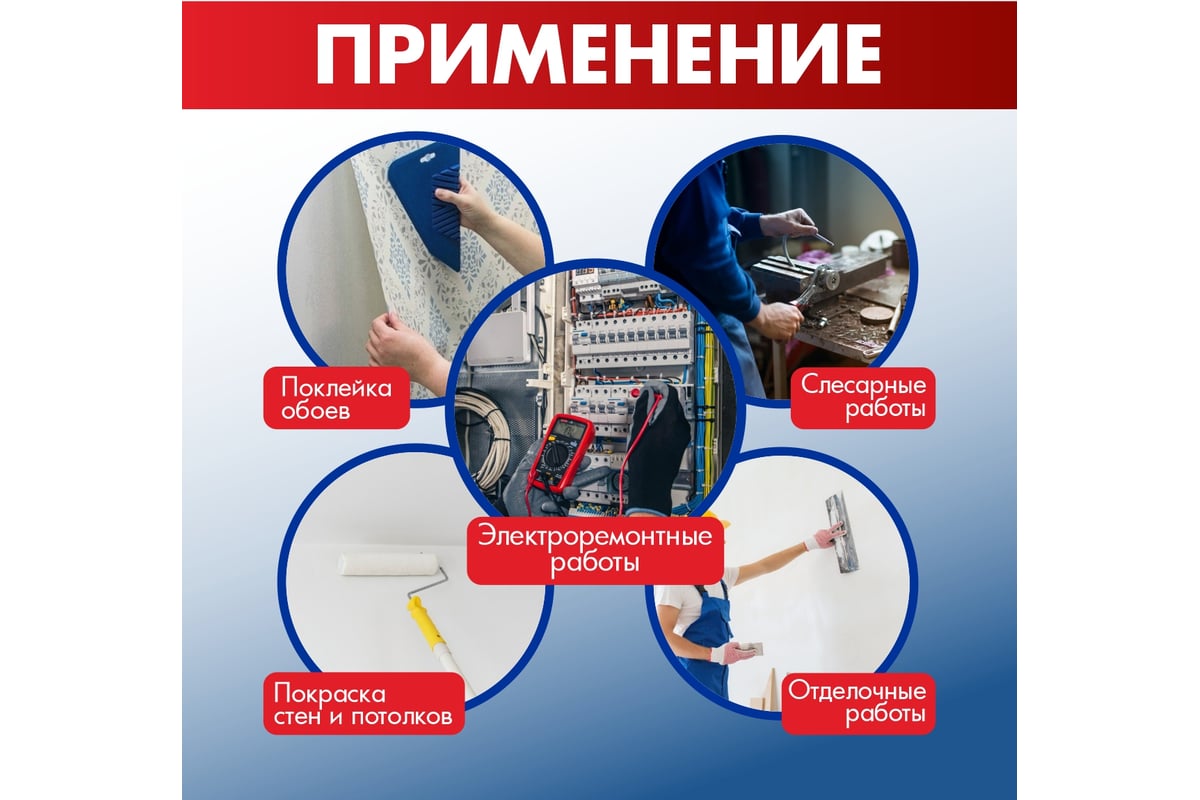 ПРИМЕНЕНИЕ

Поклейка обоев

Слесарные работы

Электроремонтные работы

Покраска стен и потолков

Отделочные работы