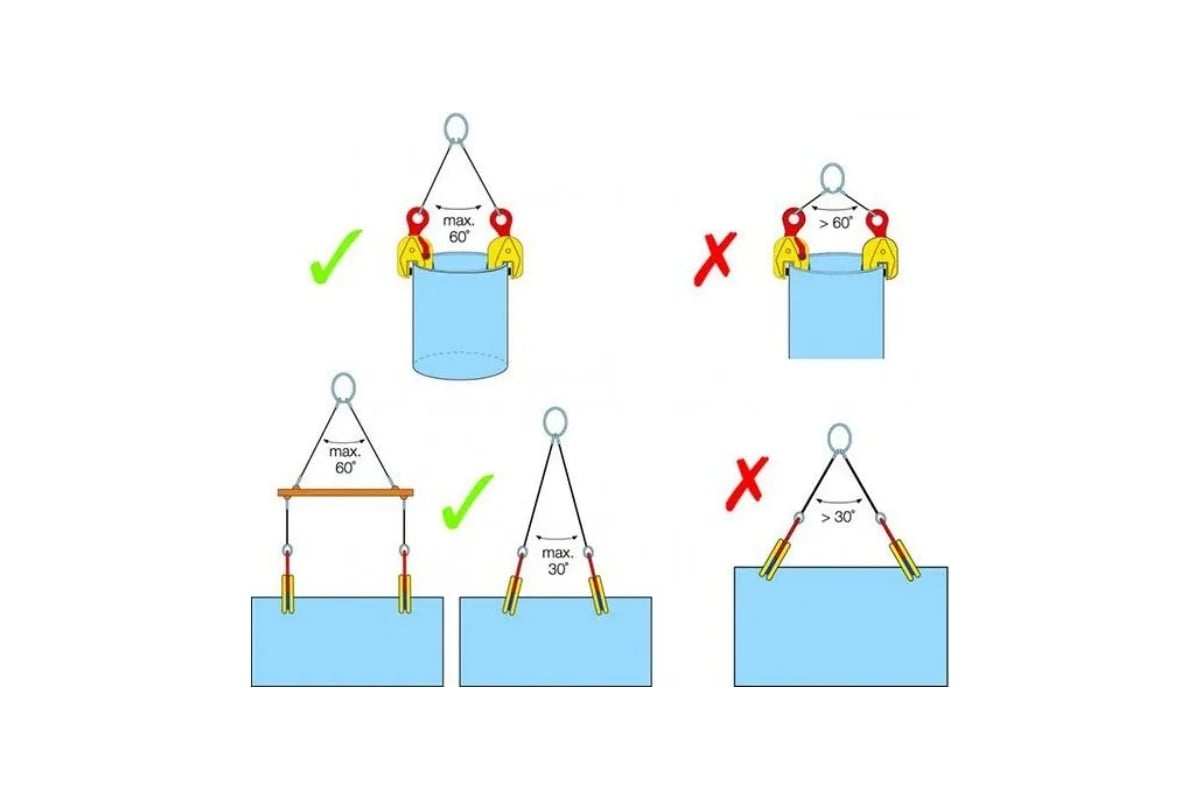 max. 60°

> 60°

max. 60°

max. 30°

> 30°