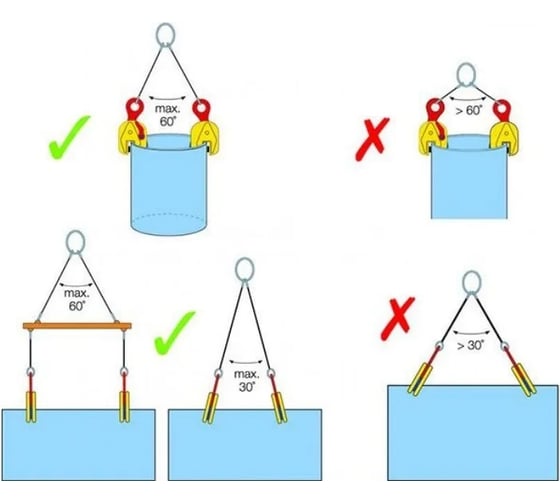 max. 60°

> 60°

max. 60°

max. 30°

> 30°