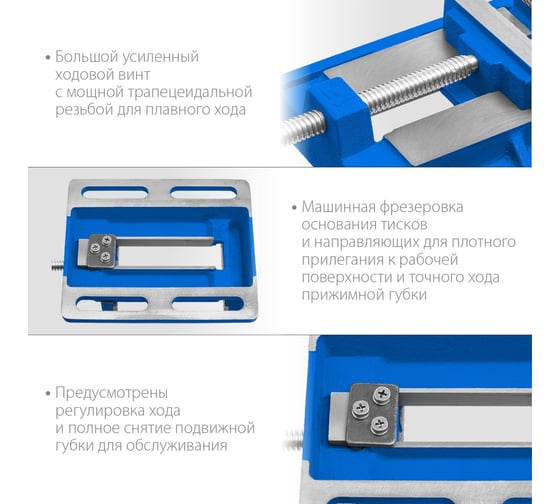 • Большой усиленный ходовой винт с мощной трапецеидальной резьбой для плавного хода

• Машинная фрезеровка основания тисков и направляющих для плотного прилегания к рабочей поверхности и точного хода прижимной губки

• Предусмотрены регулировка хода и полное снятие подвижной губки для обслуживания