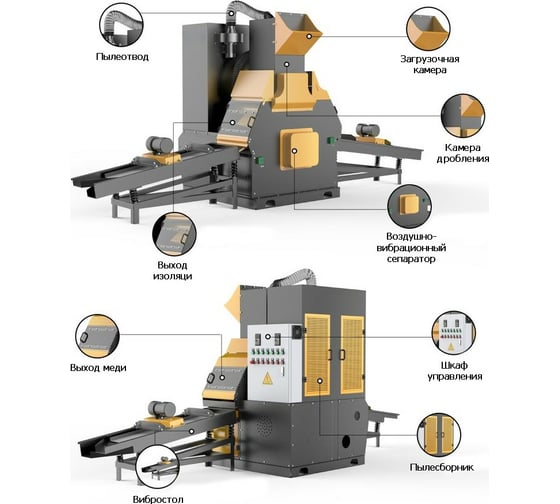 Пылеотвод

Загрузочная камера

Камера дробления

Воздушно-вибрационный сепаратор

Выход изоляци

Выход меди

Шкаф управления

Пылесборник

Вибростол