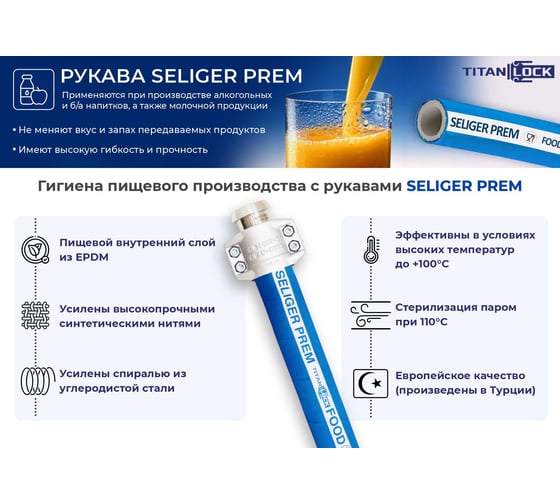 РУКАВА SELIGER PREM

Применяются при производстве алкогольных и б/а напитков, а также молочной продукции

• Не меняют вкус и запах передаваемых продуктов

• Имеют высокую гибкость и прочность

TITAN LOCK

SELIGER PREM FOOD

Гигиена пищевого производства с рукавами SELIGER PREM

Пищевой внутренний слой из EPDM

Усилены высокопрочными синтетическими нитями

Усилены спиралью из углеродистой стали

SELIGER PREM TITAN LOCK FOOD

Эффективны в условиях высоких температур до +100°C

Стерилизация паром при 110°C

Европейское качество (произведены в Турции)