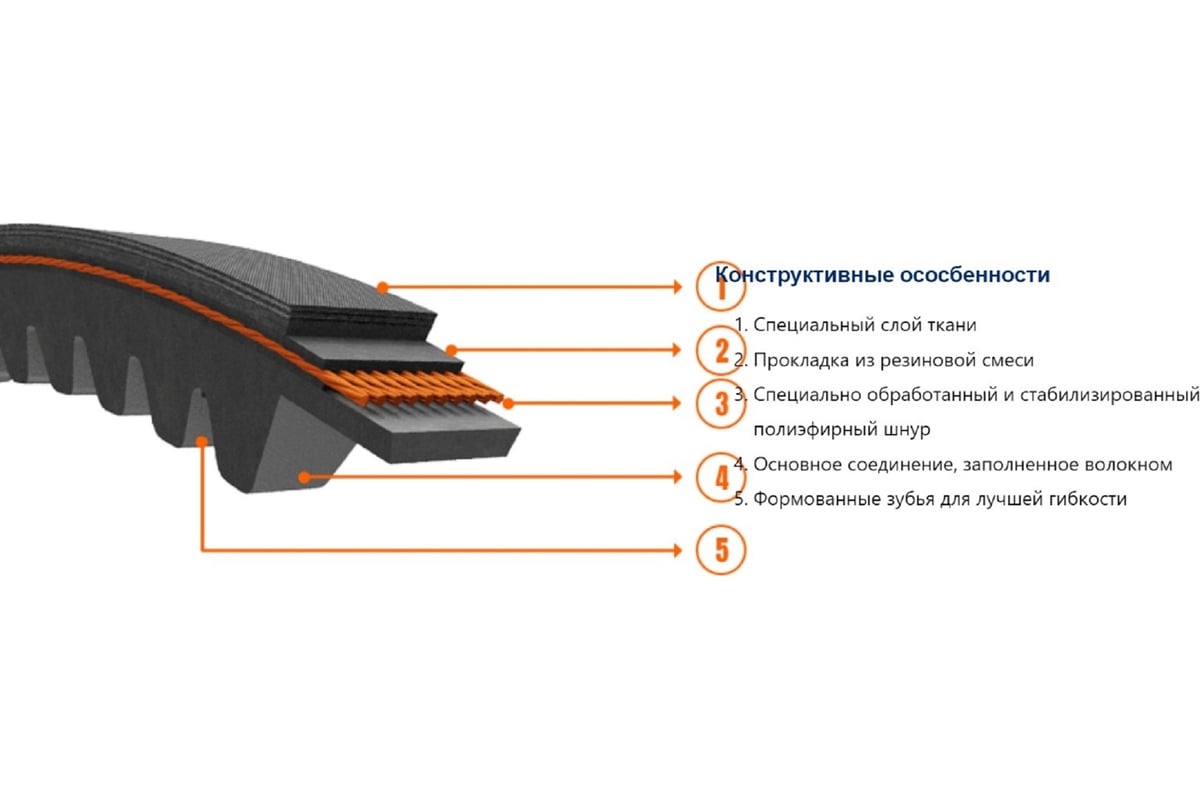 1
2
3
4
5

Конструктивные ососбенности

1. Специальный слой ткани
2. Прокладка из резиновой смеси
3. Специально обработанный и стабилизированный полиэфирный шнур
4. Основное соединение, заполненное волокном
5. Формованные зубья для лучшей гибкости