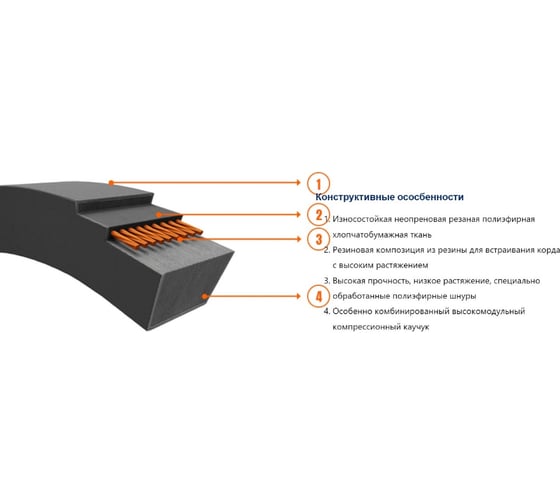 1
2
3
4

Конструктивные ососбенности

1. Износостойкая неопреновая резаная полиэфирная хлопчатобумажная ткань
2. Резиновая композиция из резины для встраивания корда с высоким растяжением
3. Высокая прочность, низкое растяжение, специально обработанные полиэфирные шнуры
4. Особенно комбинированный высокомодульный компрессионный каучук