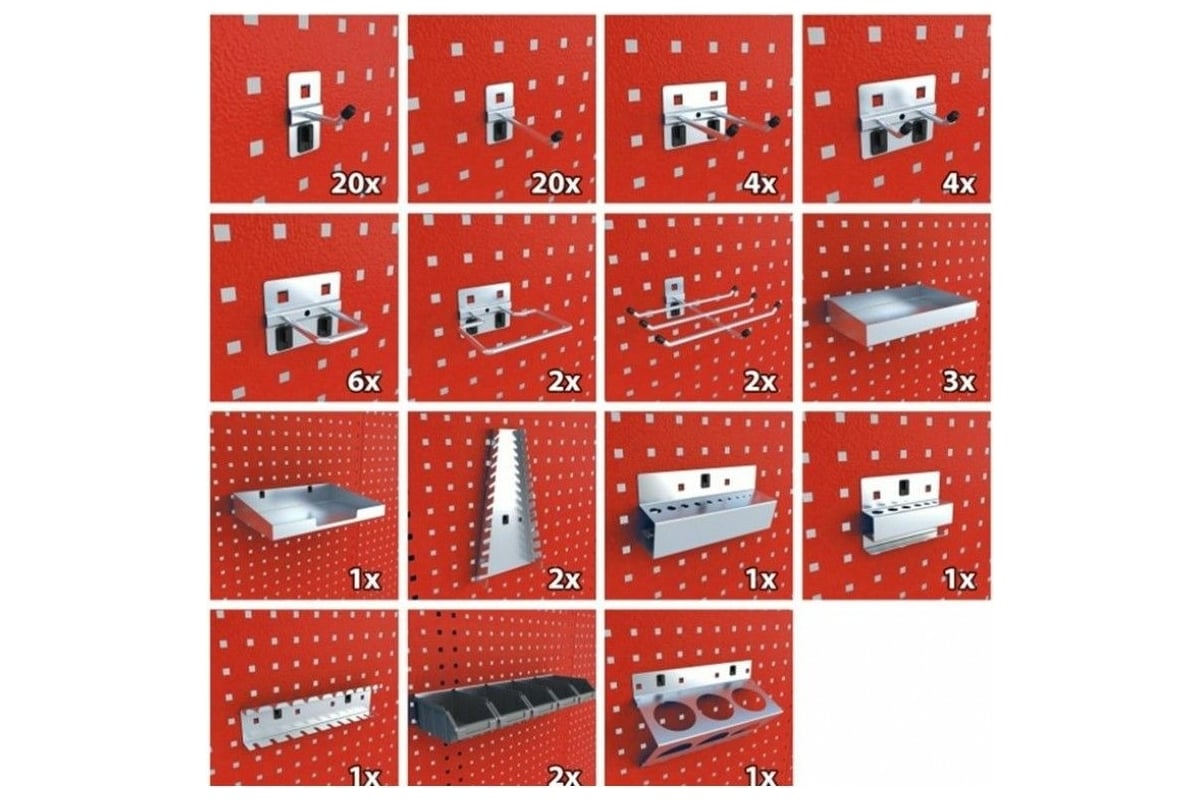 20x 20x 4x 4x

6x 2x 2x 3x

1x 2x 1x 1x

1x 2x 1x