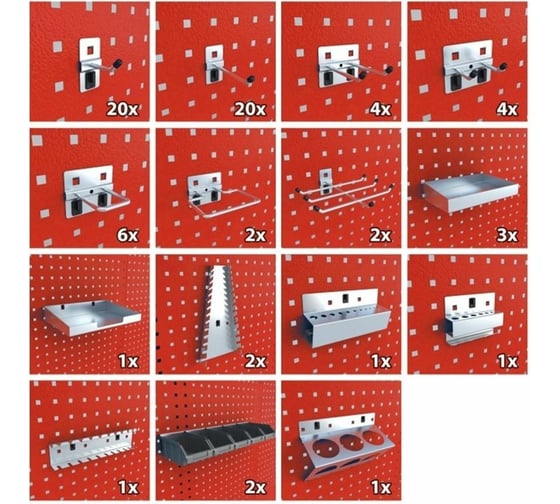 20x

20x

4x

4x

6x

2x

2x

3x

1x

2x

1x

1x

1x

2x

1x