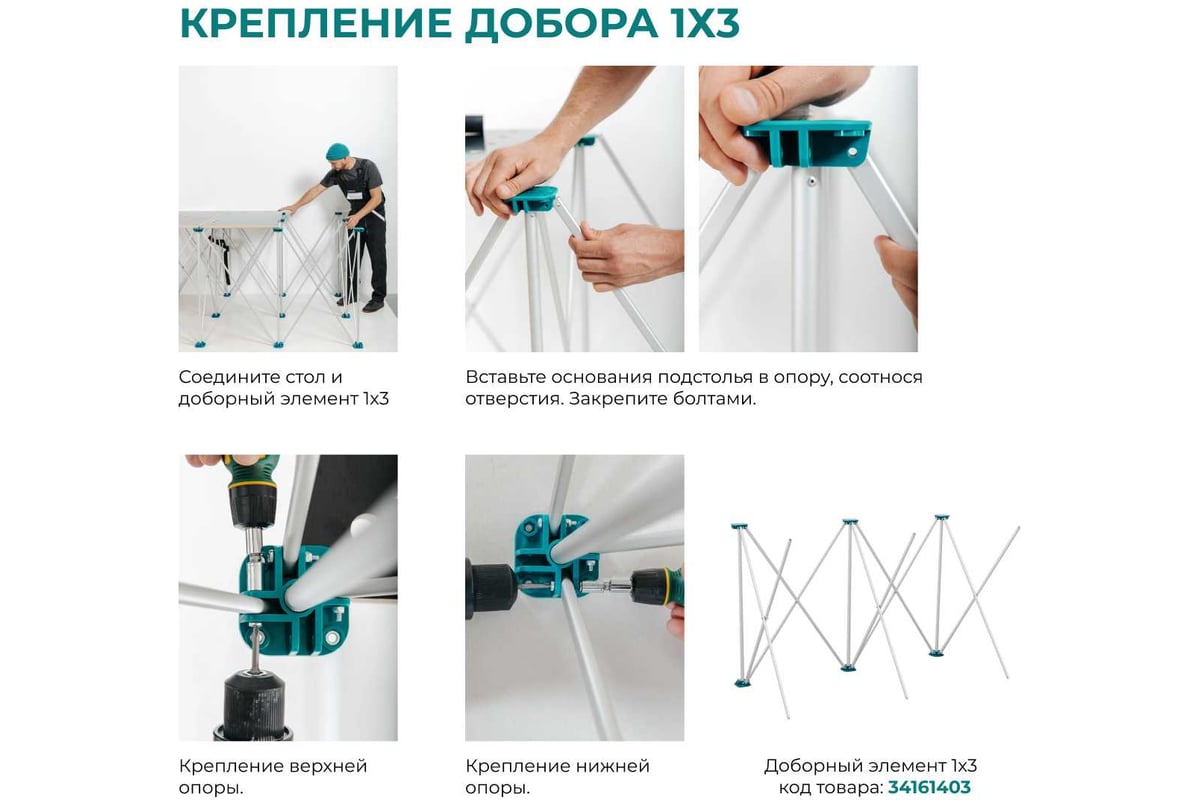 КРЕПЛЕНИЕ ДОБОРА 1Х3

Соедините стол и доборный элемент 1х3

Вставьте основания подстолья в опору, соотнося отверстия. Закрепите болтами.

Крепление верхней опоры.

Крепление нижней опоры.

Доборный элемент 1х3
код товара: 34161403