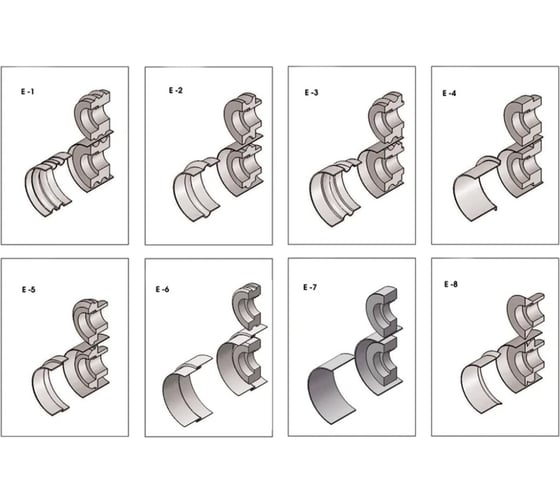 E -1

E -2

E -3

E -4

E -5

E -6

E -7

E -8