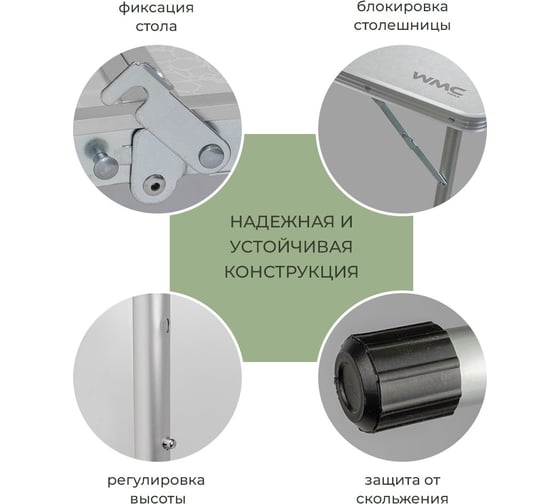 фиксация стола

блокировка столешницы

WMC

НАДЕЖНАЯ И УСТОЙЧИВАЯ КОНСТРУКЦИЯ

регулировка высоты

защита от скольжения