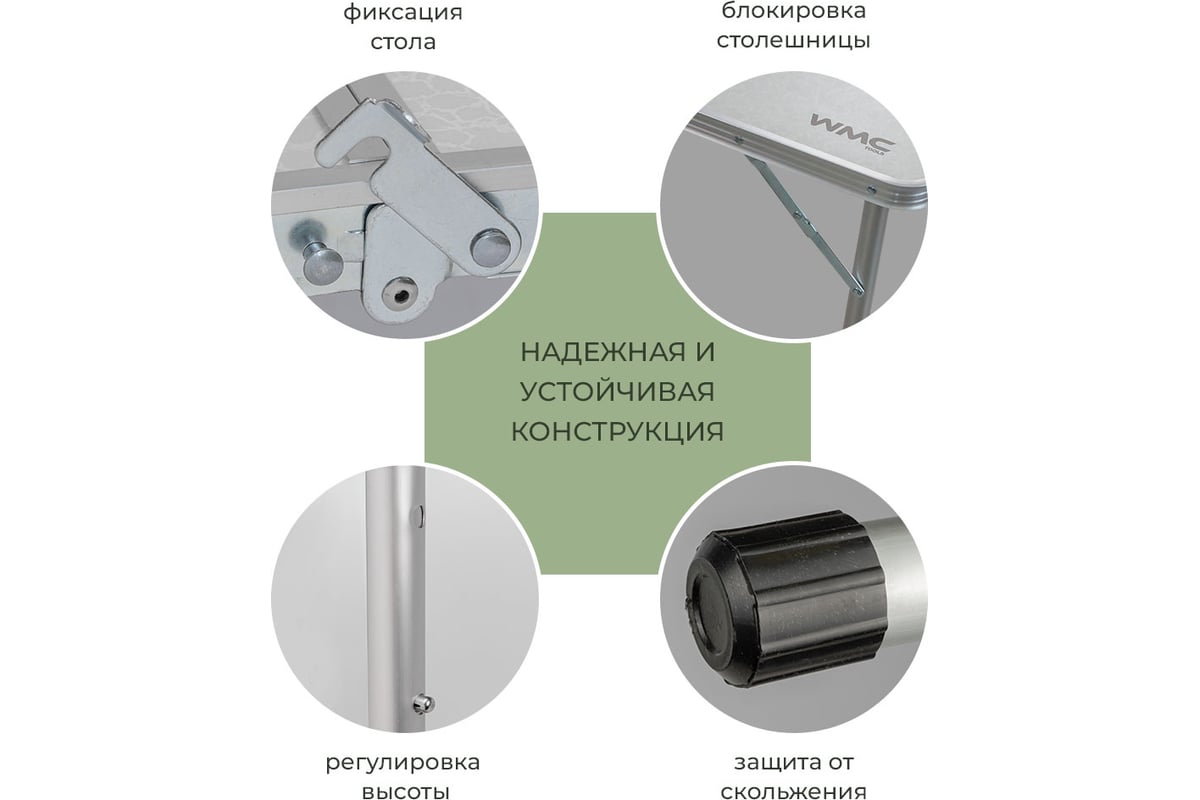 фиксация стола

блокировка столешницы

WMC TOOLS

НАДЕЖНАЯ И УСТОЙЧИВАЯ КОНСТРУКЦИЯ

регулировка высоты

защита от скольжения