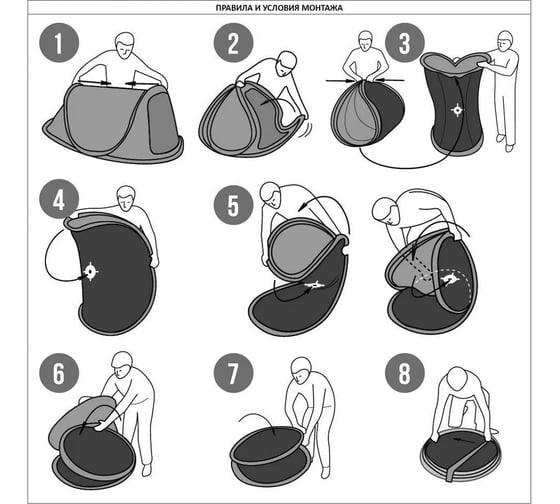 ПРАВИЛА И УСЛОВИЯ МОНТАЖА

1

2

3

4

5

6

7

8