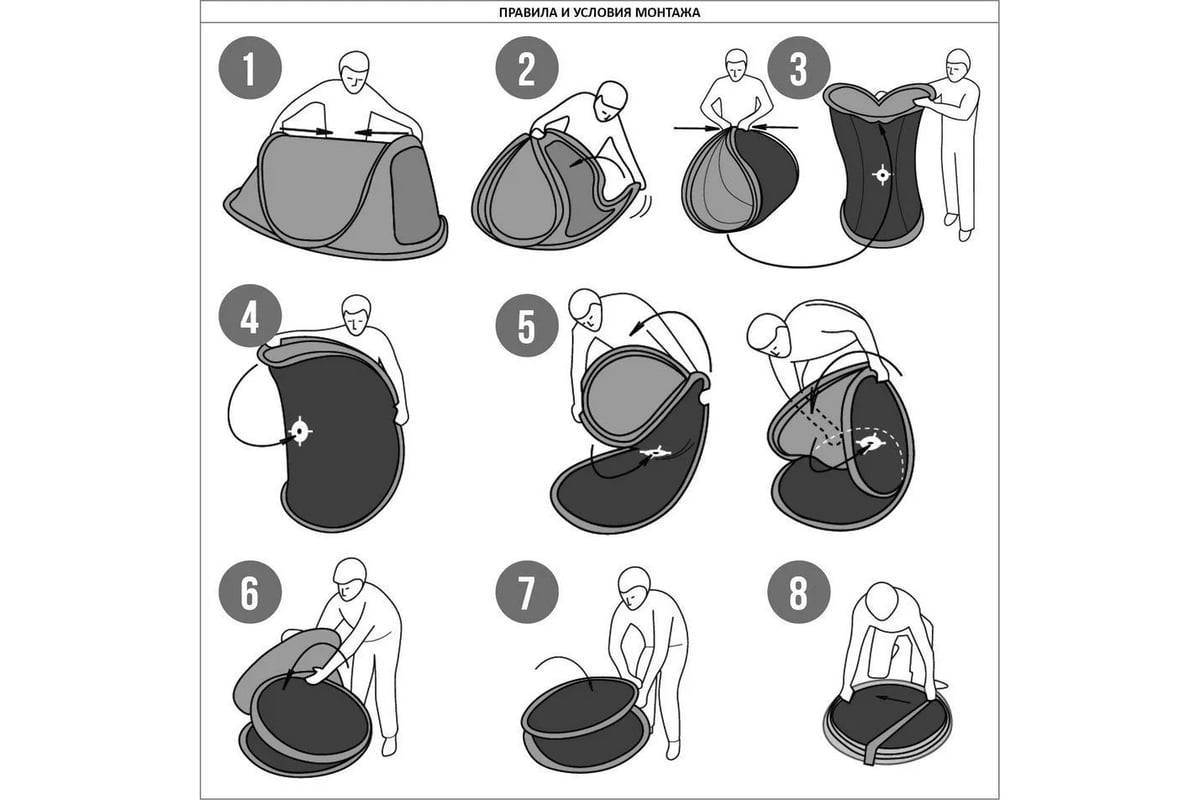 ПРАВИЛА И УСЛОВИЯ МОНТАЖА

1

2

3

4

5

6

7

8