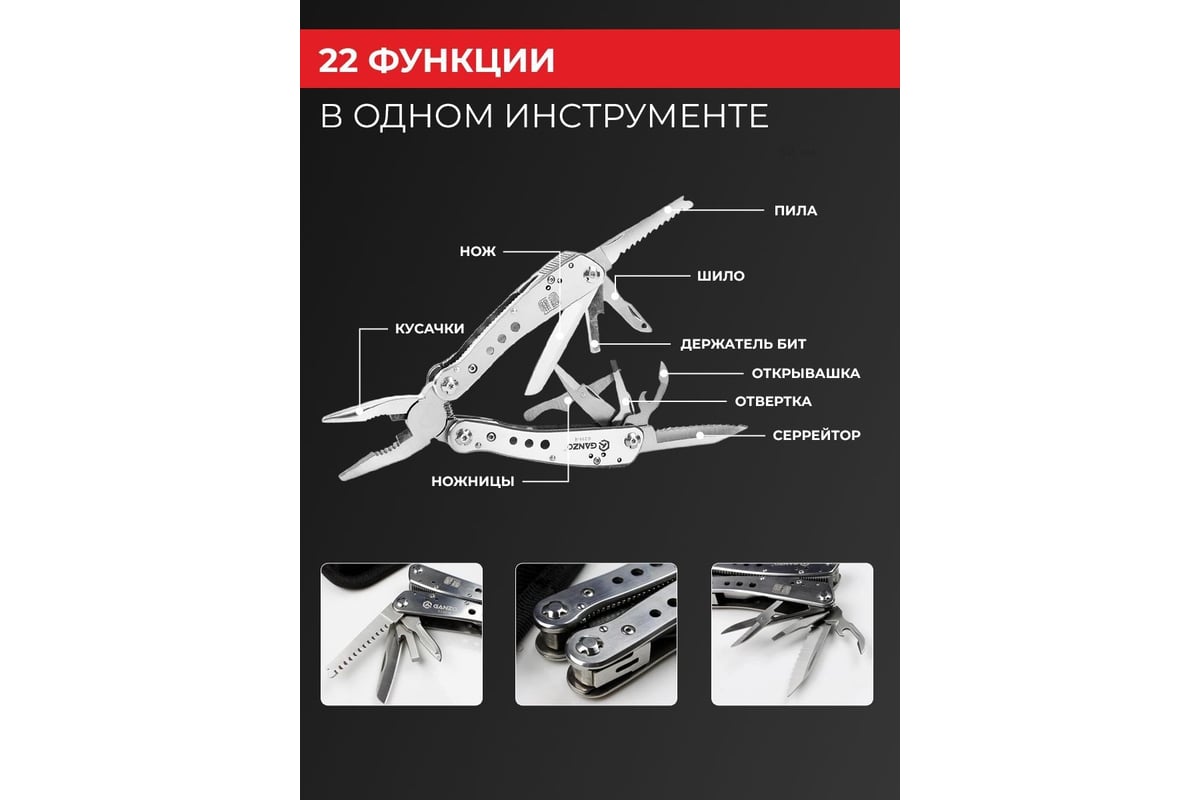 22 ФУНКЦИИ

В ОДНОМ ИНСТРУМЕНТЕ

ПИЛА

НОЖ

ШИЛО

КУСАЧКИ

ДЕРЖАТЕЛЬ БИТ

ОТКРЫВАШКА

ОТВЕРТКА

СЕРРЕЙТОР

НОЖНИЦЫ

GANZO

GANZO