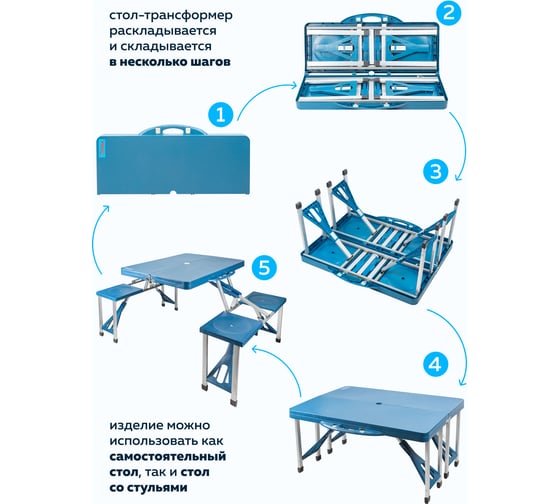 стол-трансформер раскладывается и складывается в несколько шагов

2

1

3

5

4

изделие можно использовать как самостоятельный стол, так и стол со стульями