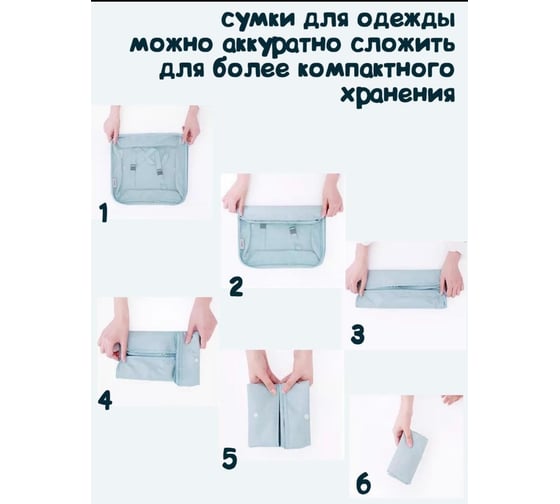 сумки для одежды можно аккуратно сложить для более компактного хранения

1

2

3

4

5

6