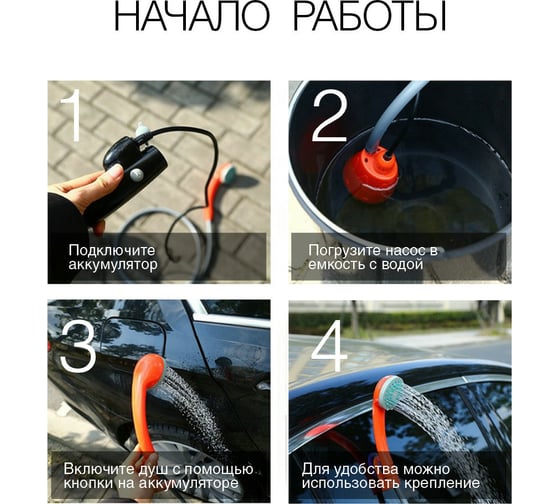 НАЧАЛО РАБОТЫ

1

Подключите аккумулятор

2

Погрузите насос в емкость с водой

3

Включите душ с помощью кнопки на аккумуляторе

4

Для удобства можно использовать крепление